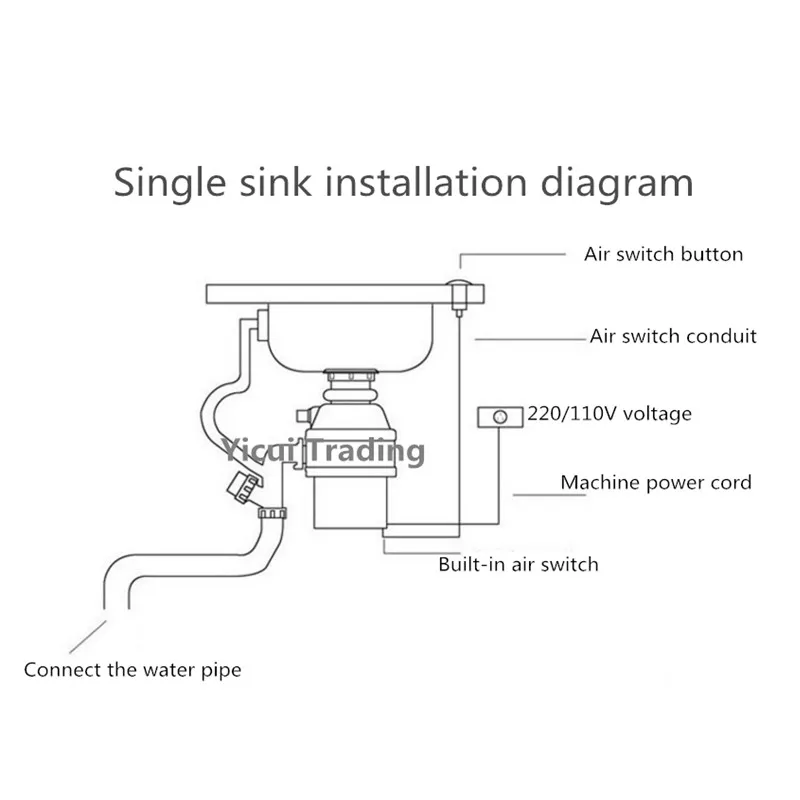 Single sink installation diagram

Air switch button

Air switch conduit

220/110V voltage

Yicui Trading

Machine power cord

Built-in air switch

Connect the water pipe