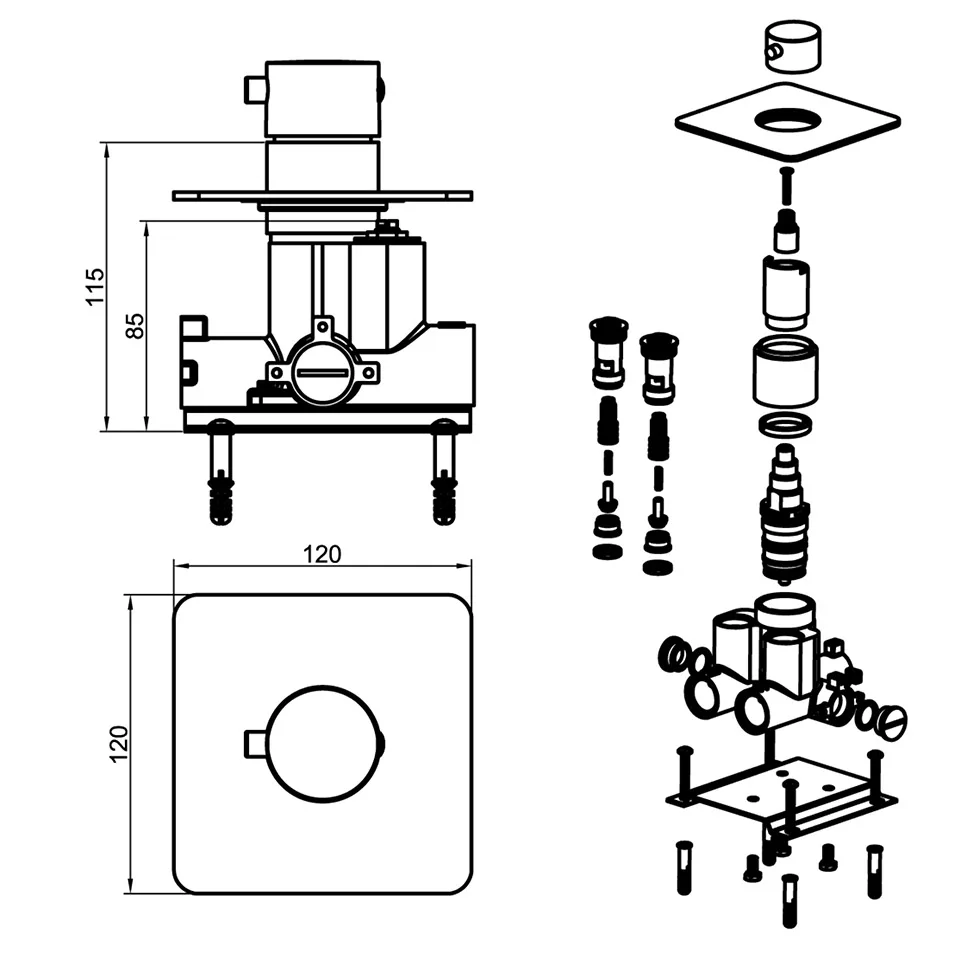 115

85

120

120