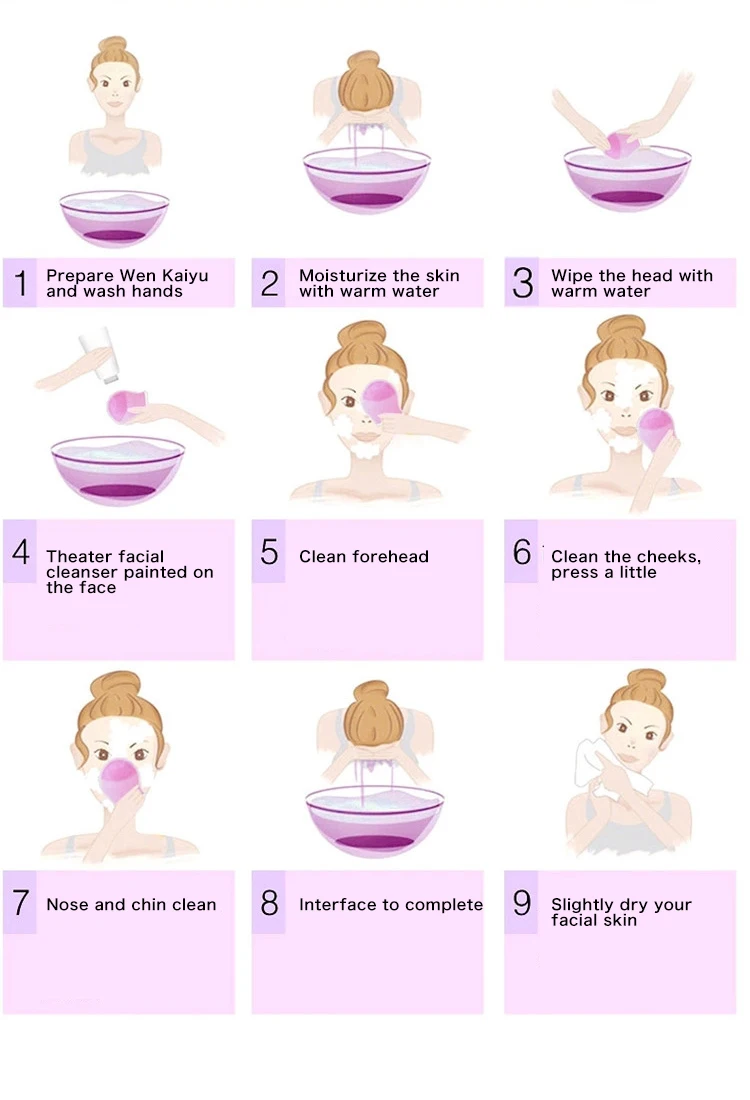 1 Prepare Wen Kaiyu and wash hands

2 Moisturize the skin with warm water

3 Wipe the head with warm water

4 Theater facial cleanser painted on the face

5 Clean forehead

6 Clean the cheeks, press a little

7 Nose and chin clean

8 Interface to complete

9 Slightly dry your facial skin