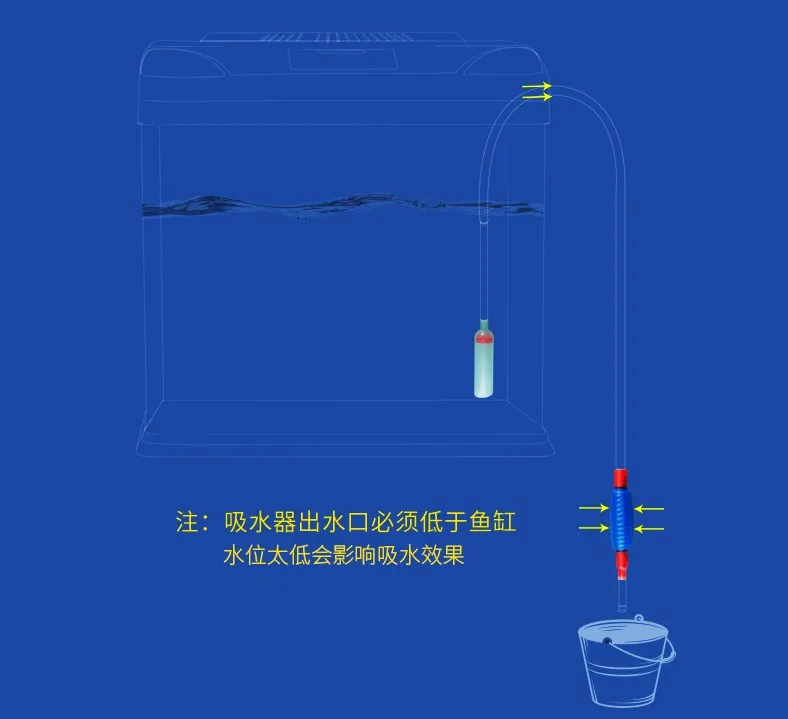 注：吸水器出水口必须低于鱼缸
水位太低会影响吸水效果