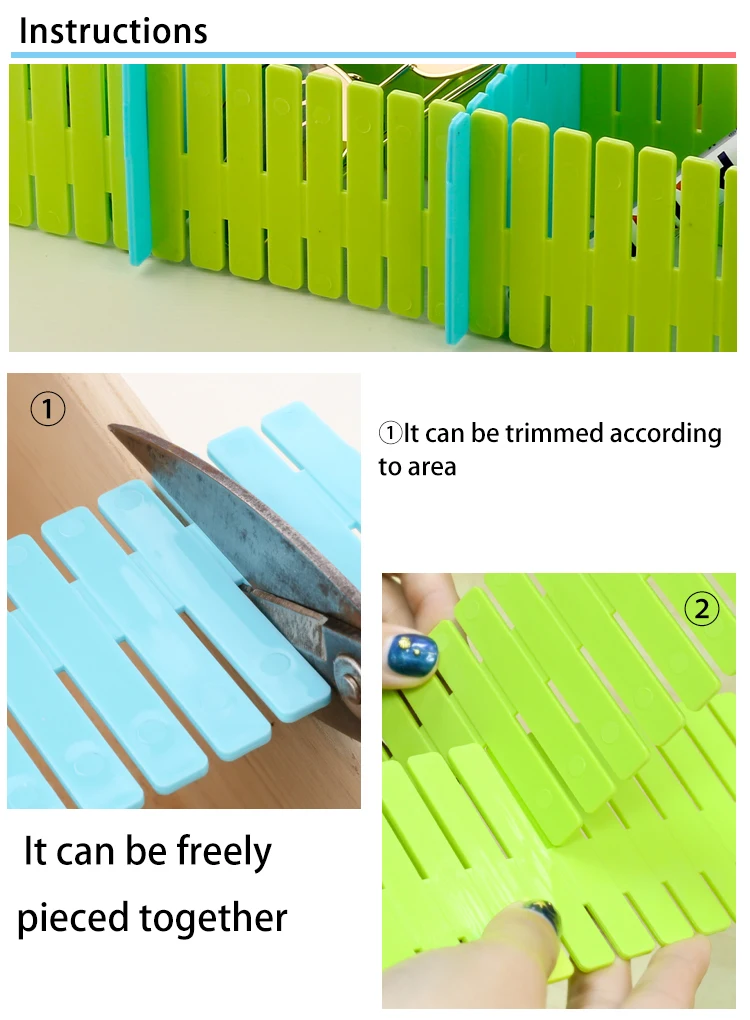 Instructions

①

①It can be trimmed according to area

②

It can be freely pieced together