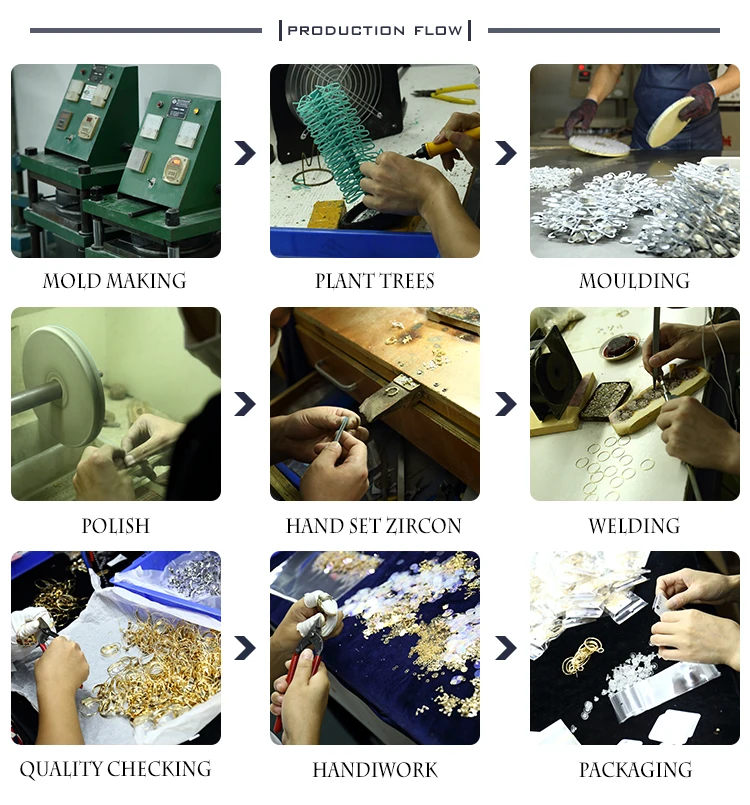 PRODUCTION FLOW

MOLD MAKING

PLANT TREES

MOULDING

POLISH

HAND SET ZIRCON

WELDING

QUALITY CHECKING

HANDIWORK

PACKAGING