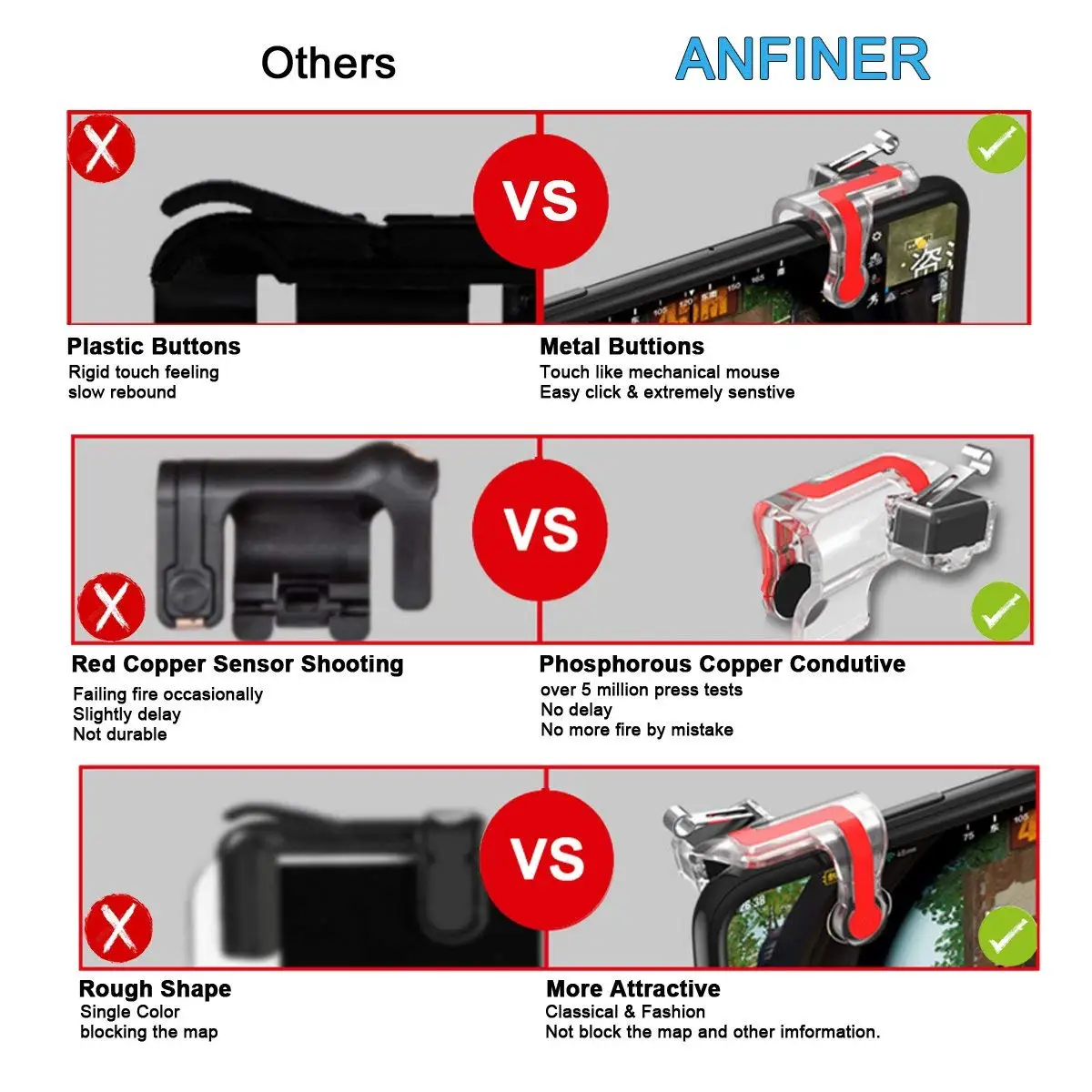 Others

ANFINER

VS

Plastic Buttons
Rigid touch feeling
slow rebound

Metal Buttions
Touch like mechanical mouse
Easy click & extremely senstive

VS

Red Copper Sensor Shooting
Failing fire occasionally
Slightly delay
Not durable

Phosphorous Copper Condutive
over 5 million press tests
No delay
No more fire by mistake

VS

Rough Shape
Single Color
blocking the map

More Attractive
Classical & Fashion
Not block the map and other imformation.