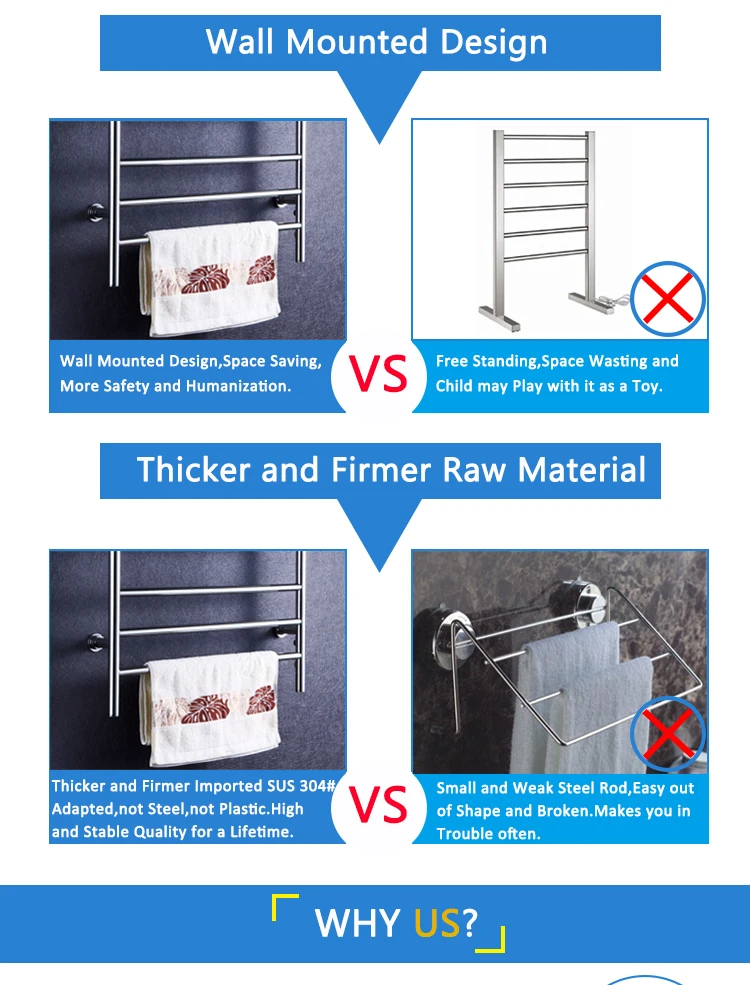 Wall Mounted Design

Wall Mounted Design,Space Saving, More Safety and Humanization.

VS

Free Standing,Space Wasting and Child may Play with it as a Toy.

Thicker and Firmer Raw Material

Thicker and Firmer Imported SUS 304# Adapted,not Steel,not Plastic.High and Stable Quality for a Lifetime.

VS

Small and Weak Steel Rod,Easy out of Shape and Broken.Makes you in Trouble often.

WHY US?