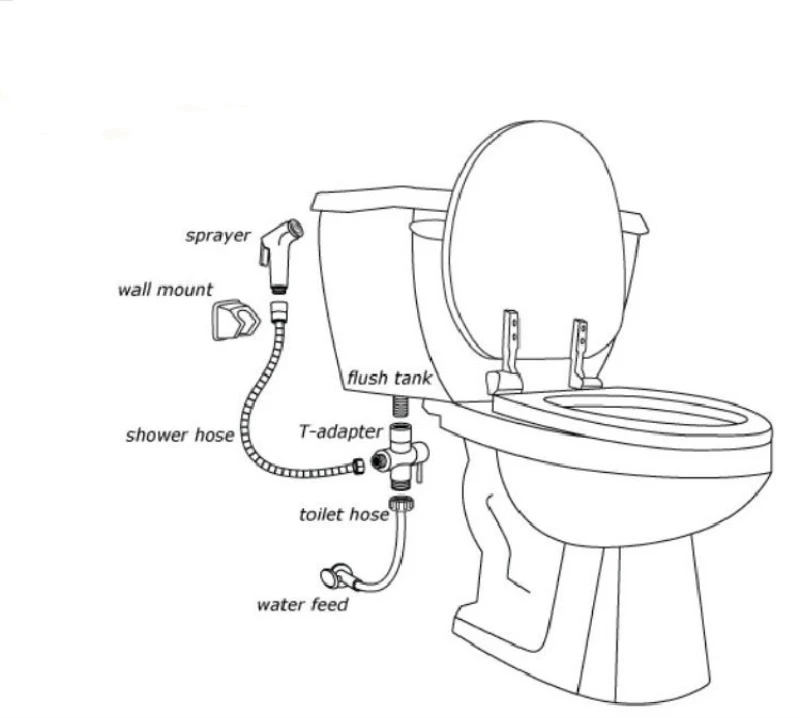 sprayer
wall mount
flush tank
shower hose
T-adapter
toilet hose
water feed