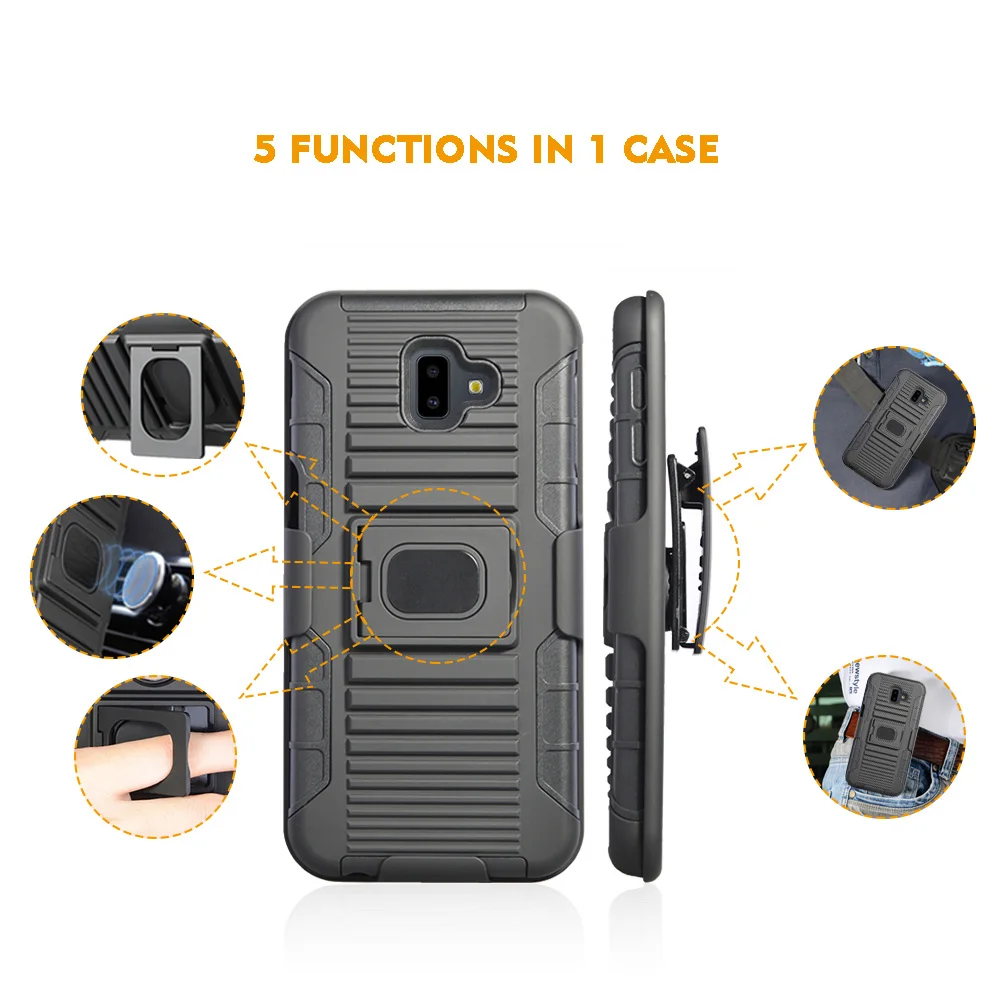 5 FUNCTIONS IN 1 CASE