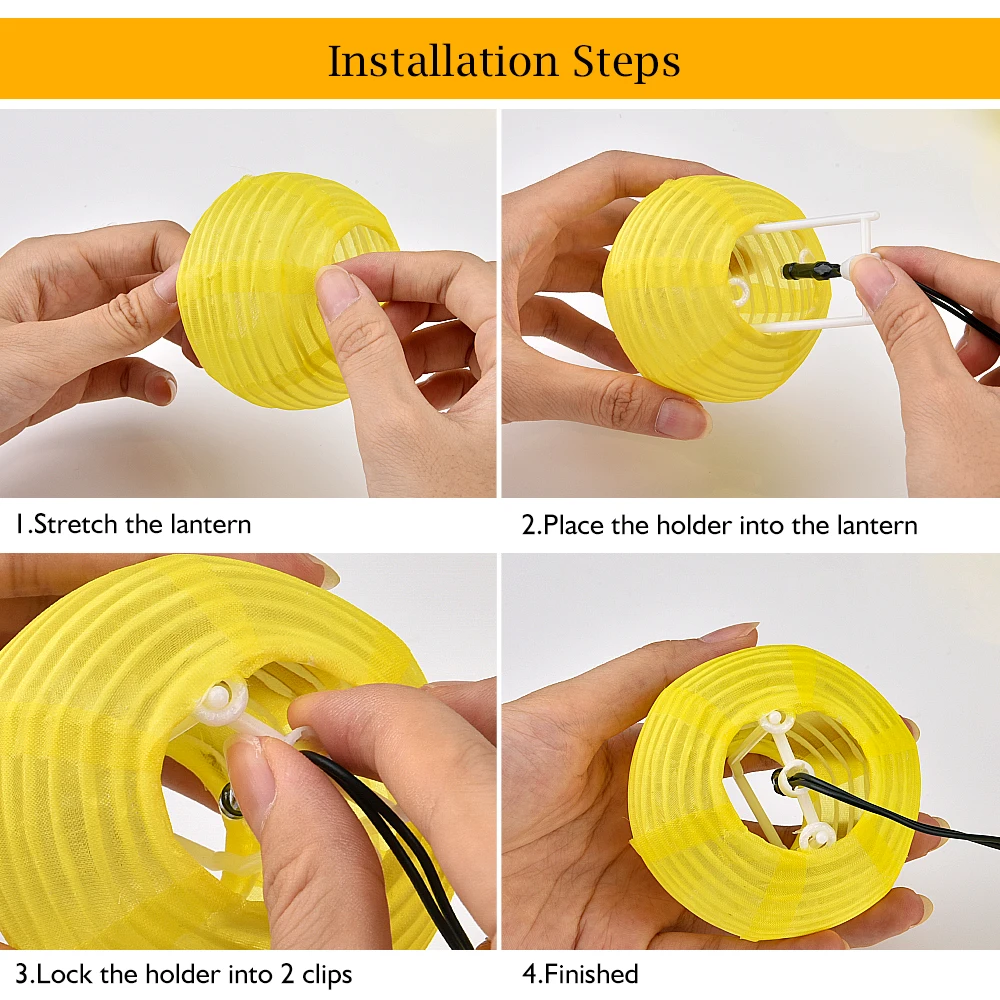 Installation Steps

1.Stretch the lantern

2.Place the holder into the lantern

3.Lock the holder into 2 clips

4.Finished