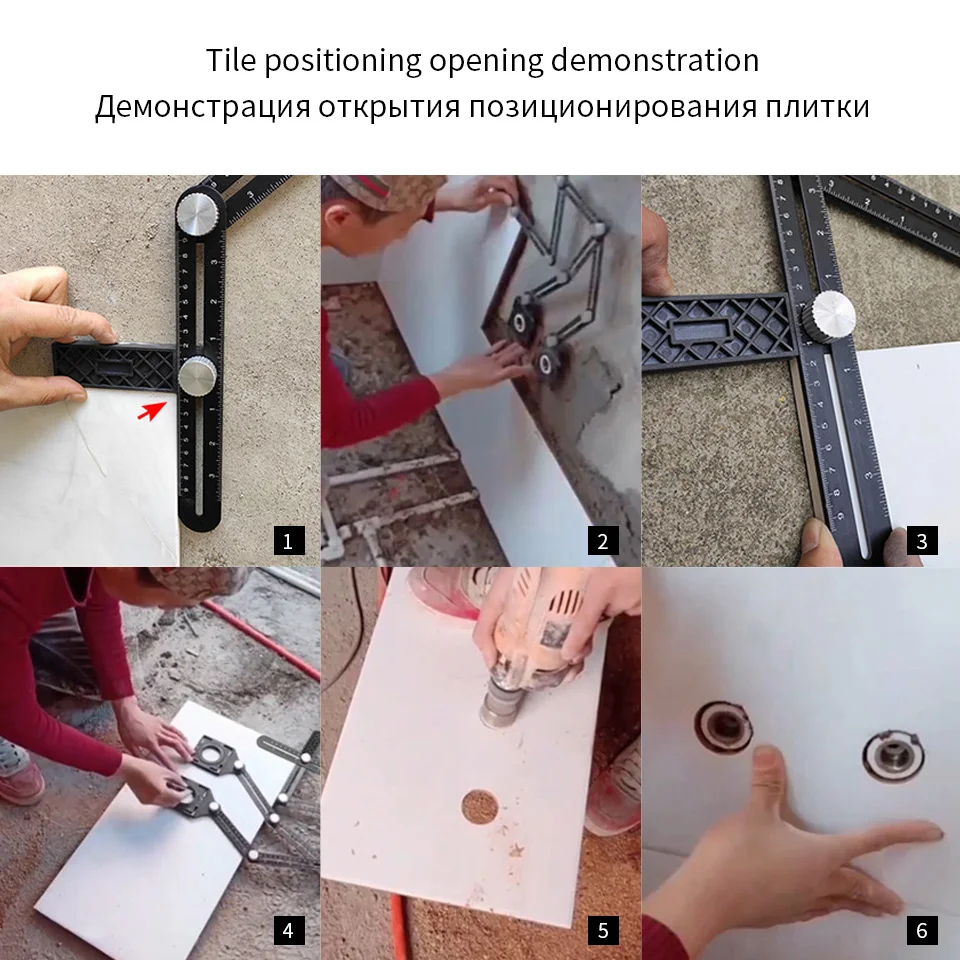 Tile positioning opening demonstration
Демонстрация открытия позиционирования плитки

1

2

3

4

5

6