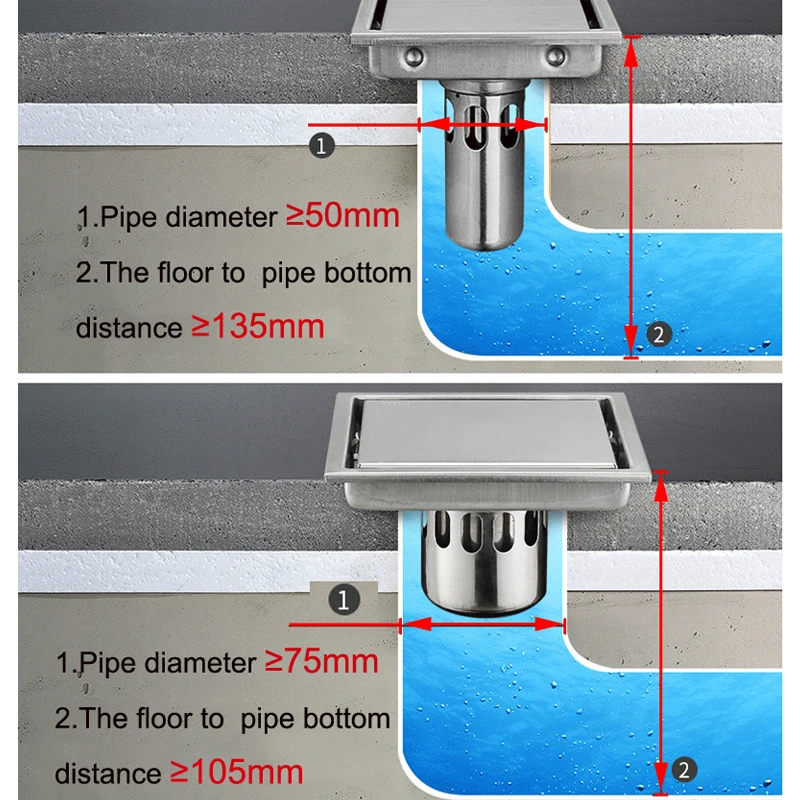 1

1.Pipe diameter ≥50mm

2.The floor to pipe bottom distance ≥135mm

2

1

1.Pipe diameter ≥75mm

2.The floor to pipe bottom distance ≥105mm

2