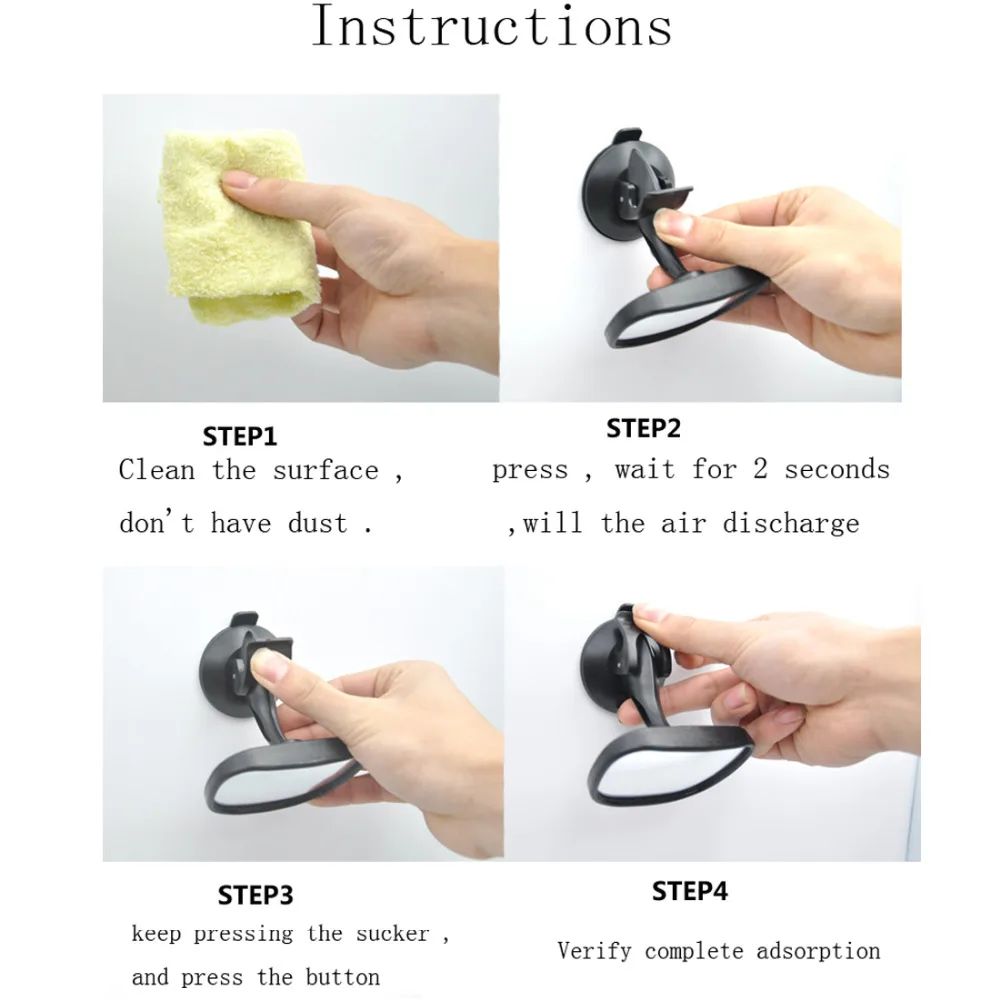 Instructions

STEP1
Clean the surface ,
don't have dust .

STEP2
press , wait for 2 seconds
,will the air discharge

STEP3
keep pressing the sucker ,
and press the button

STEP4
Verify complete adsorption