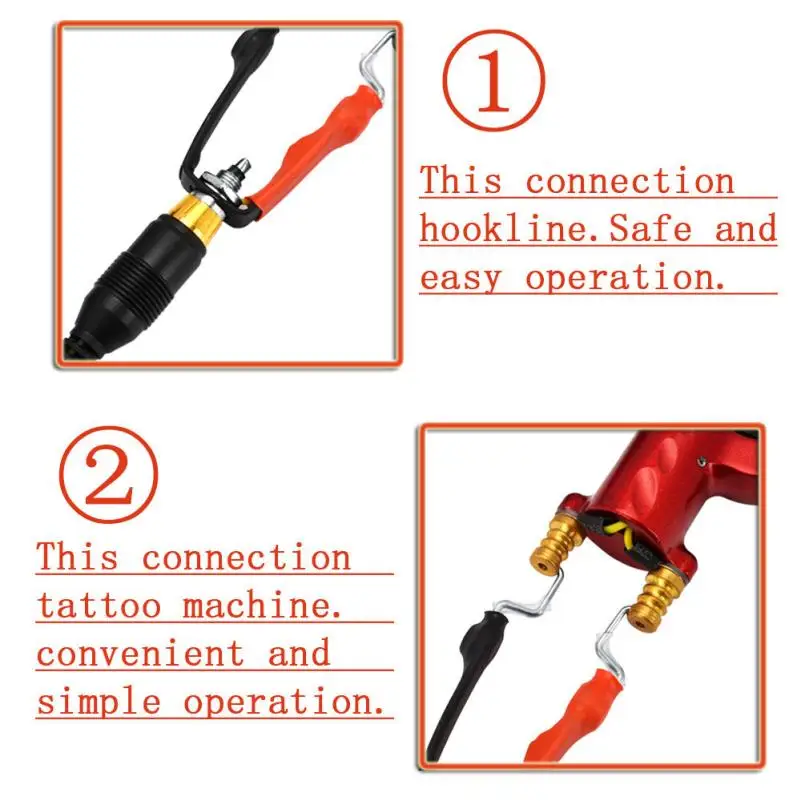 ①

This connection hookline.Safe and easy operation.

②

This connection tattoo machine. convenient and simple operation.