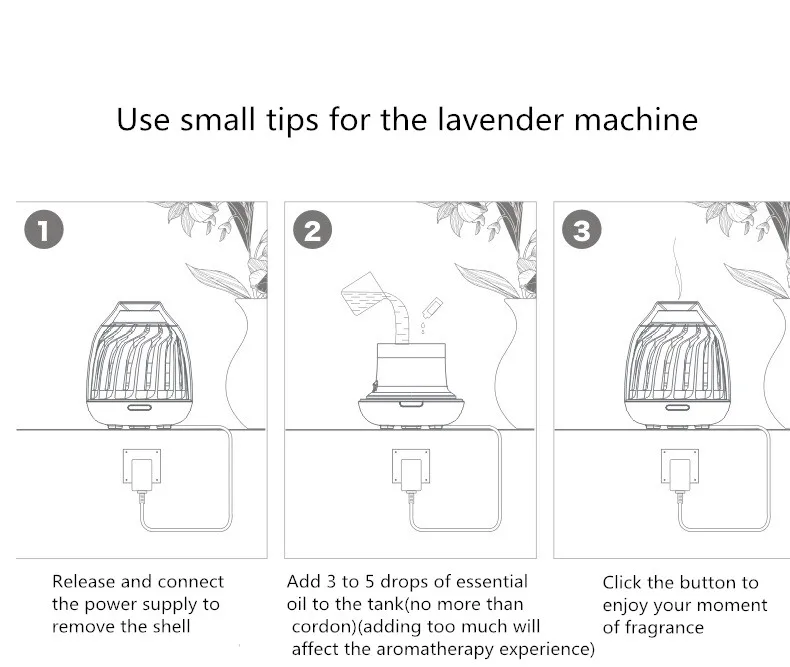 Use small tips for the lavender machine

1

2

3

Release and connect the power supply to remove the shell

Add 3 to 5 drops of essential oil to the tank(no more than cordon)(adding too much will affect the aromatherapy experience)

Click the button to enjoy your moment of fragrance