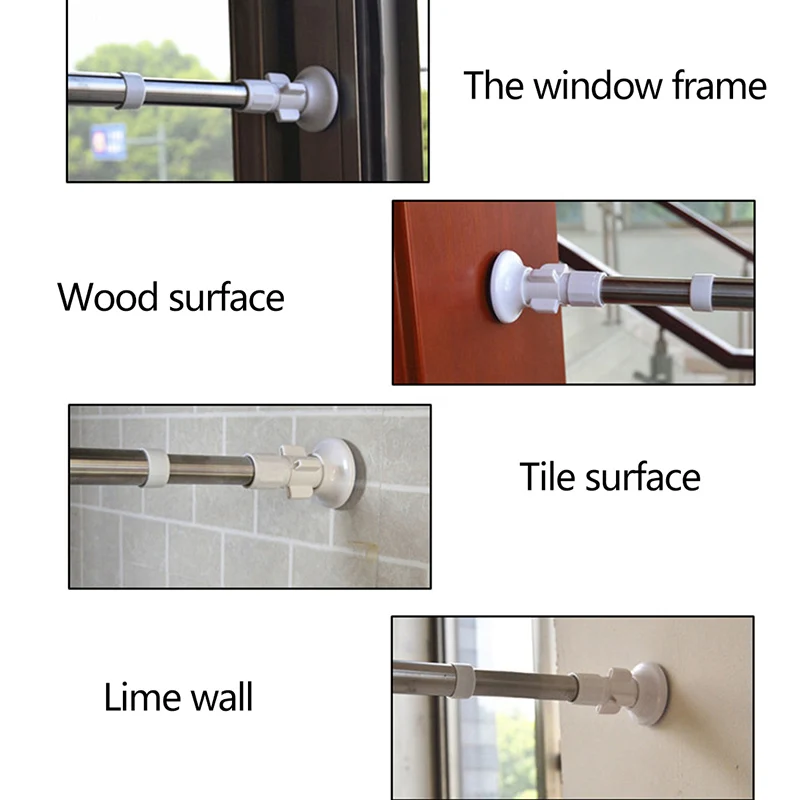 The window frame

Wood surface

Tile surface

Lime wall