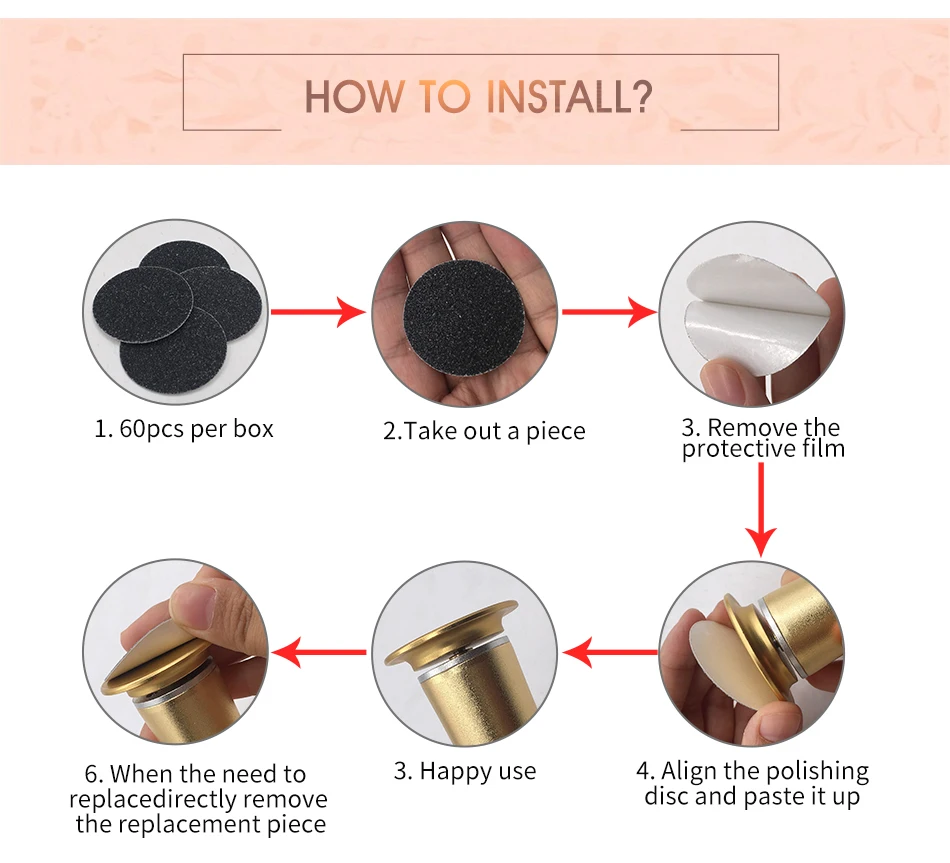 HOW TO INSTALL?

1. 60pcs per box

2.Take out a piece

3. Remove the protective film

4. Align the polishing disc and paste it up

3. Happy use

6. When the need to replacedirectly remove the replacement piece