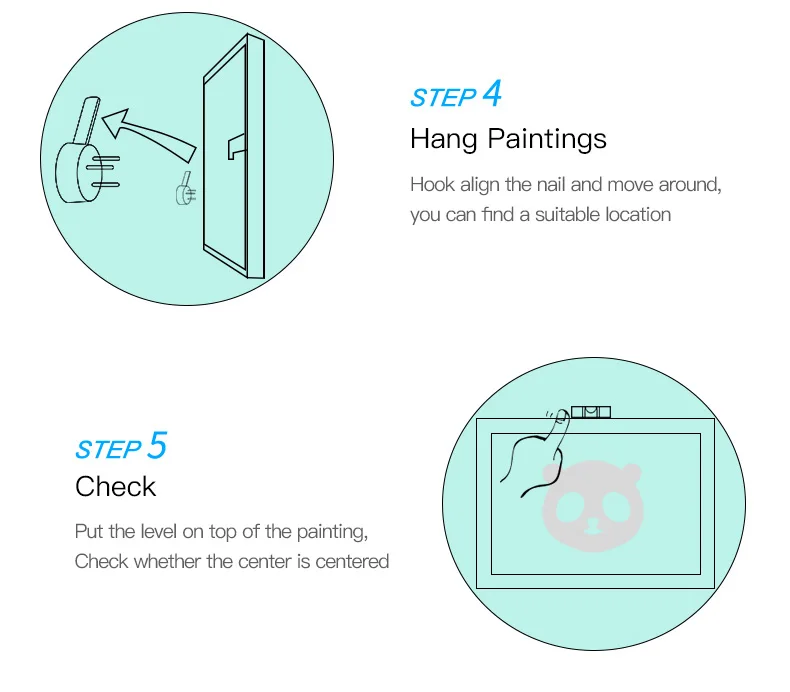 STEP 4
Hang Paintings

Hook align the nail and move around, you can find a suitable location

STEP 5
Check

Put the level on top of the painting, Check whether the center is centered