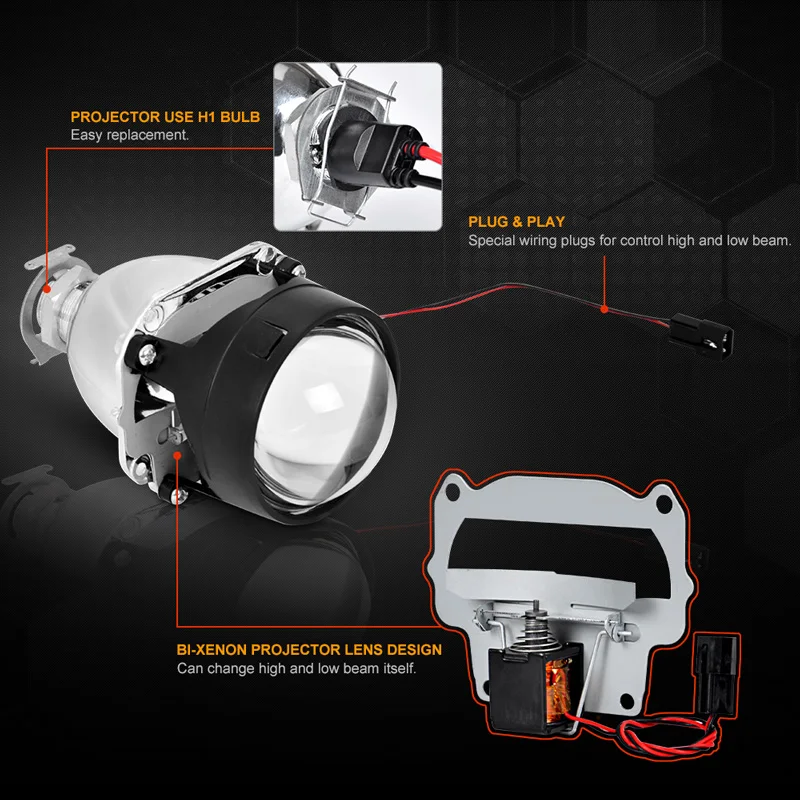 PROJECTOR USE H1 BULB
Easy replacement.

PLUG & PLAY
Special wiring plugs for control high and low beam.

BI-XENON PROJECTOR LENS DESIGN
Can change high and low beam itself.