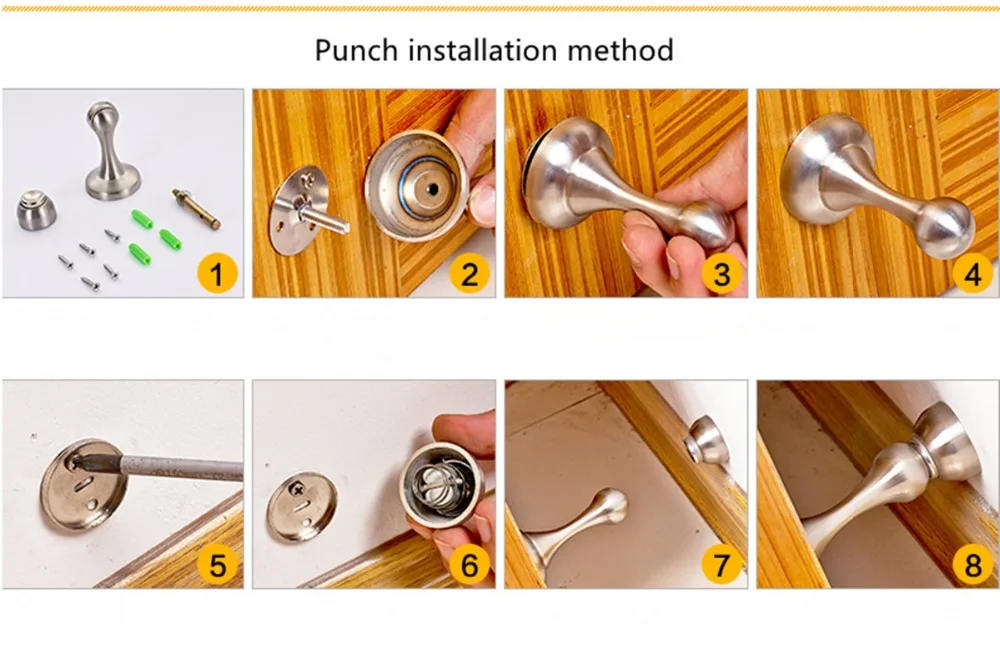 Punch installation method

1

2

3

4

5

6

7

8