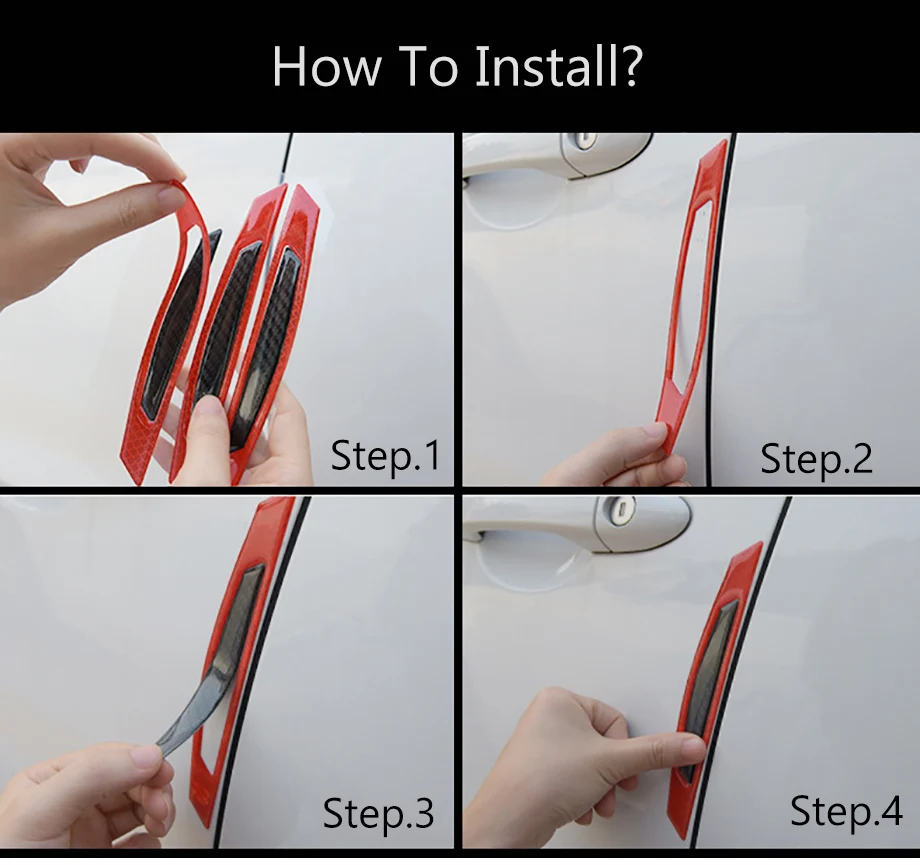 How To Install?

Step.1

Step.2

Step.3

Step.4