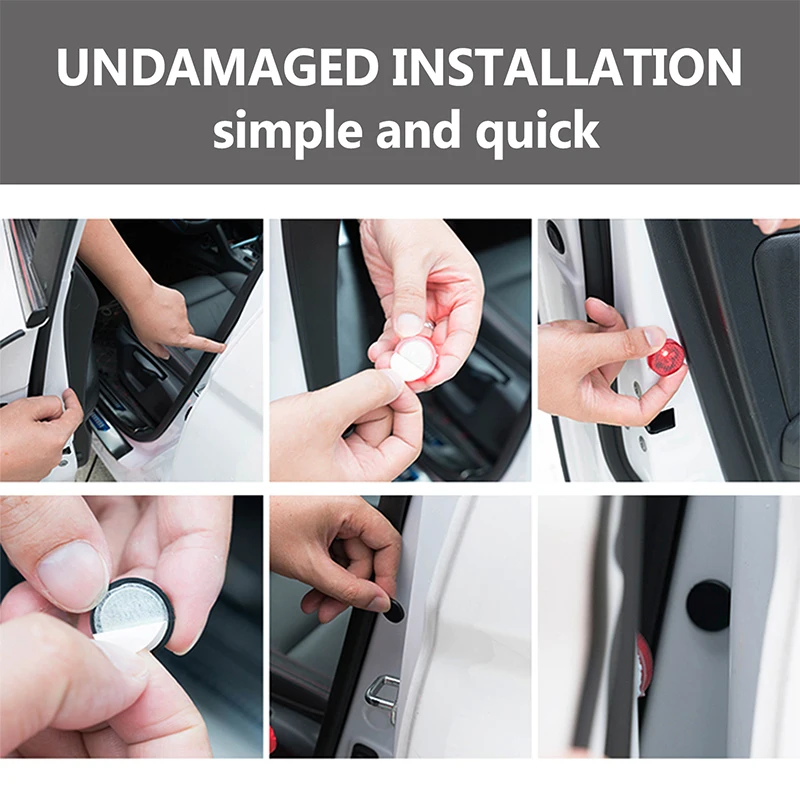 UNDAMAGED INSTALLATION
simple and quick