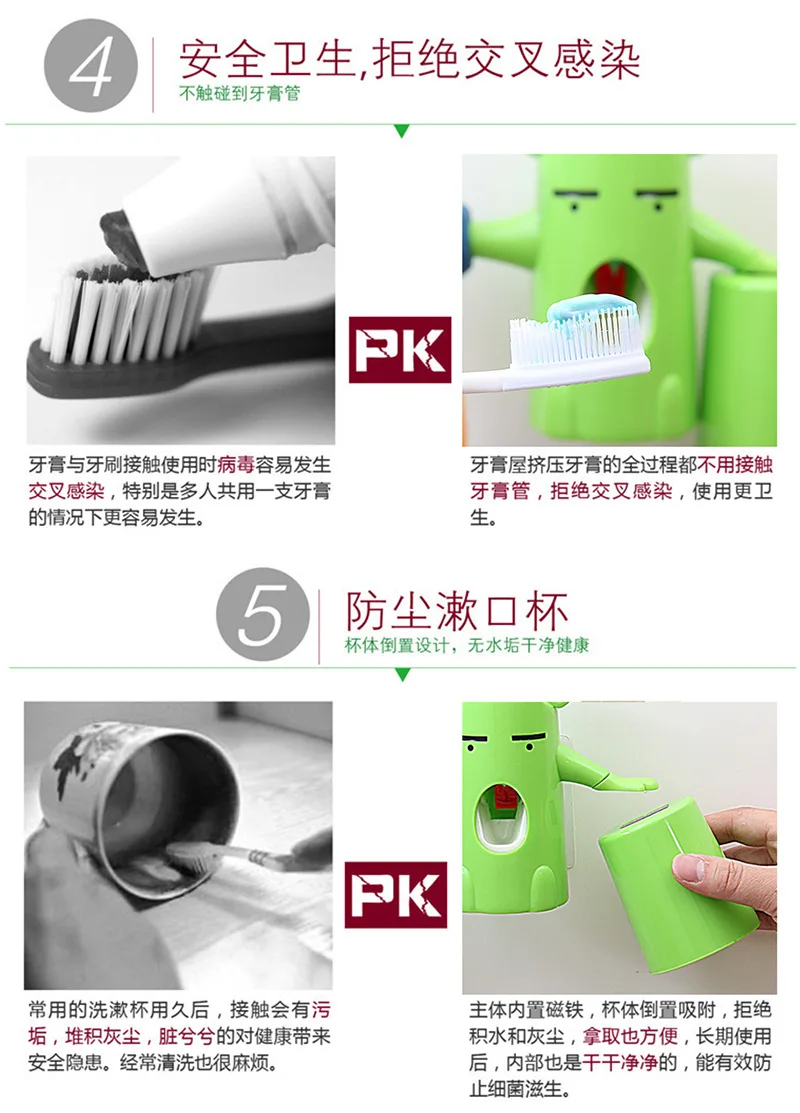 4
安全卫生,拒绝交叉感染
不触碰到牙膏管

PK

牙膏与牙刷接触使用时病毒容易发生交叉感染，特别是多人共用一支牙膏的情况下更容易发生。

牙膏屋挤压牙膏的全过程都不用接触牙膏管，拒绝交叉感染，使用更卫生。

5
防尘漱口杯
杯体倒置设计，无水垢干净健康

PK

常用的洗漱杯用久后，接触会有污垢，堆积灰尘，脏兮兮的对健康带来安全隐患。经常清洗也很麻烦。

主体内置磁铁，杯体倒置吸附，拒绝积水和灰尘，拿取也方便，长期使用后，内部也是干干净净的，能有效防止细菌滋生。