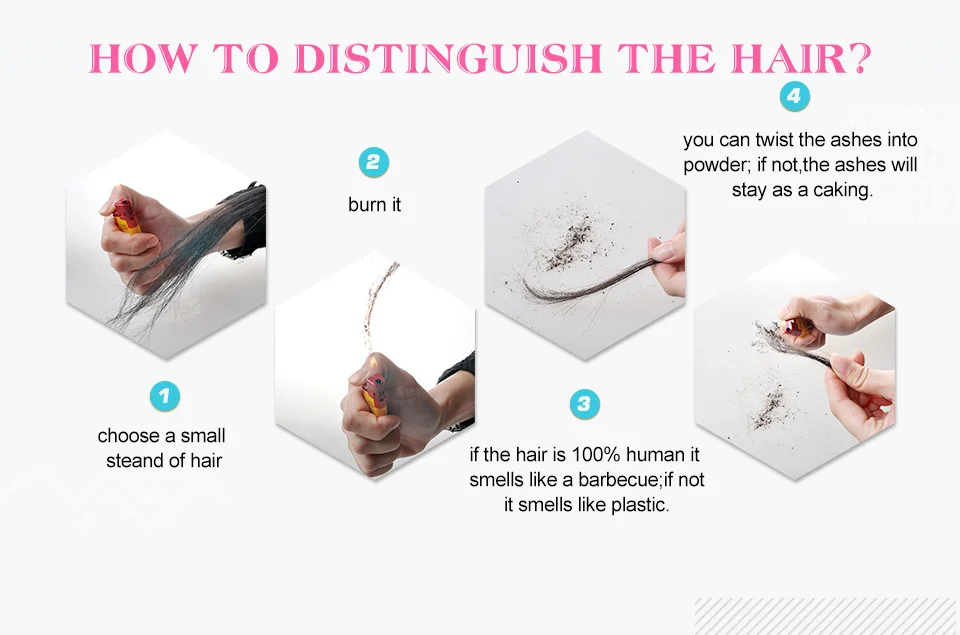 HOW TO DISTINGUISH THE HAIR?

1

choose a small steand of hair

2

burn it

3

if the hair is 100% human it smells like a barbecue;if not it smells like plastic.

4

you can twist the ashes into powder; if not,the ashes will stay as a caking.