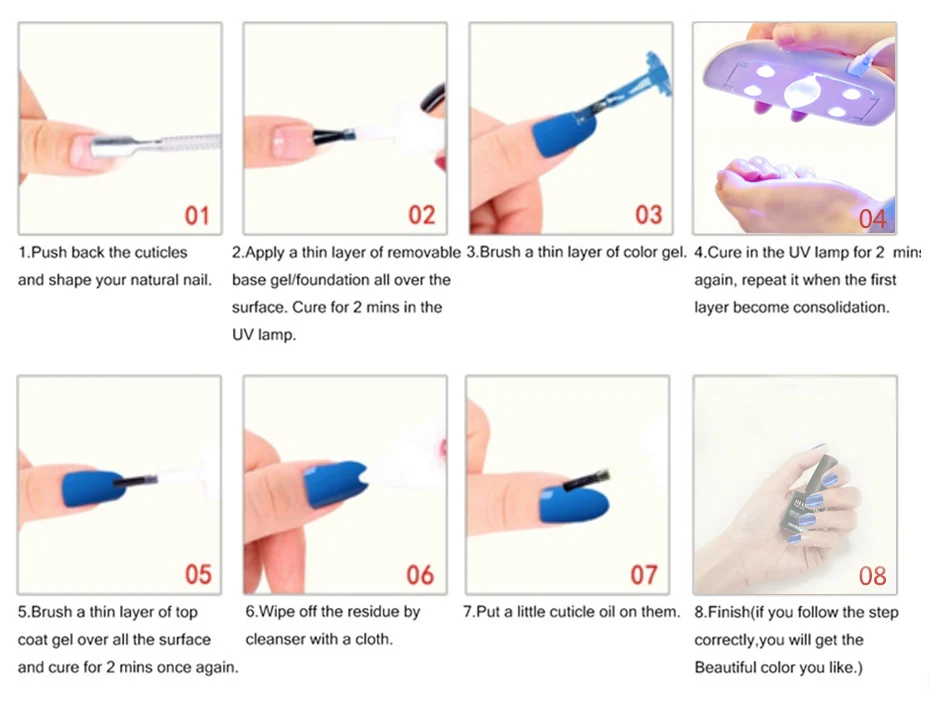 01

1.Push back the cuticles and shape your natural nail.

02

2.Apply a thin layer of removable base gel/foundation all over the surface. Cure for 2 mins in the UV lamp.

03

3.Brush a thin layer of color gel.

04

4.Cure in the UV lamp for 2 mins again, repeat it when the first layer become consolidation.

05

5.Brush a thin layer of top coat gel over all the surface and cure for 2 mins once again.

06

6.Wipe off the residue by cleanser with a cloth.

07

7.Put a little cuticle oil on them.

08

8.Finish(if you follow the step correctly,you will get the Beautiful color you like.)