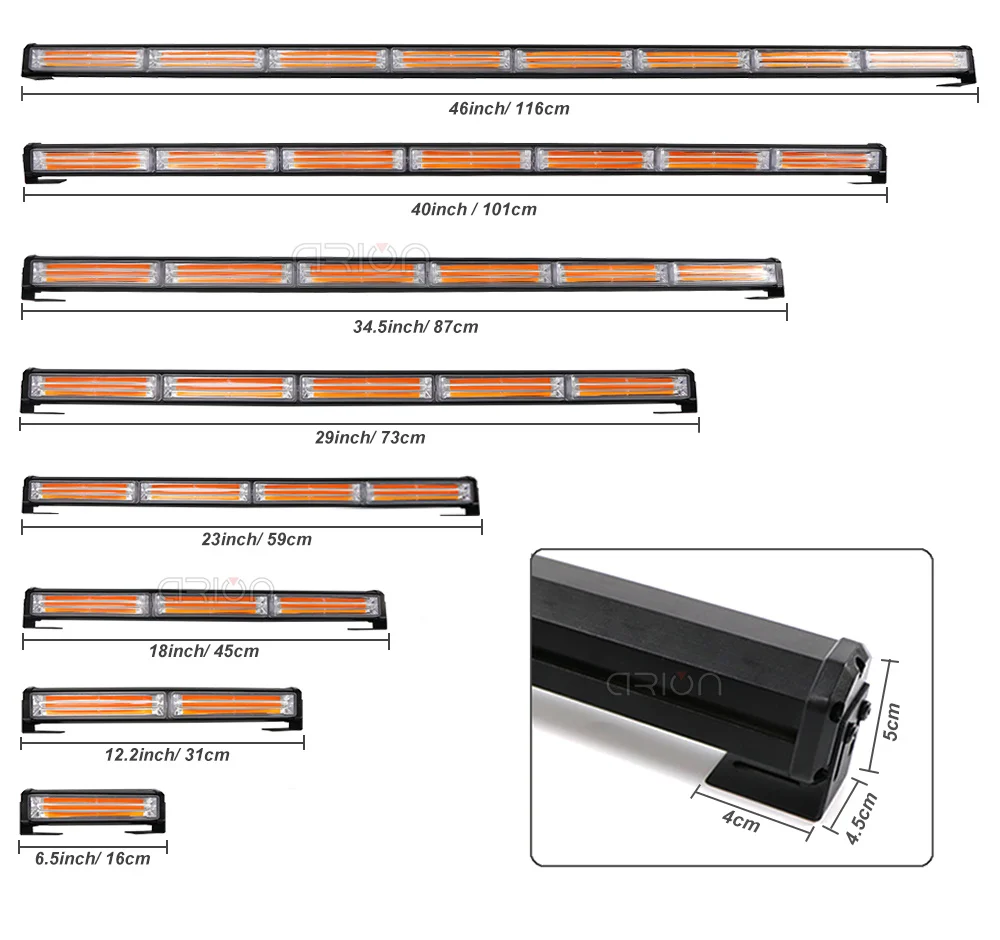 46inch/ 116cm

40inch / 101cm

ARION

34.5inch/ 87cm

29inch/ 73cm

23inch/ 59cm

ARION

18inch/ 45cm

12.2inch/ 31cm

6.5inch/ 16cm

ARION

5cm

4cm

4.5cm