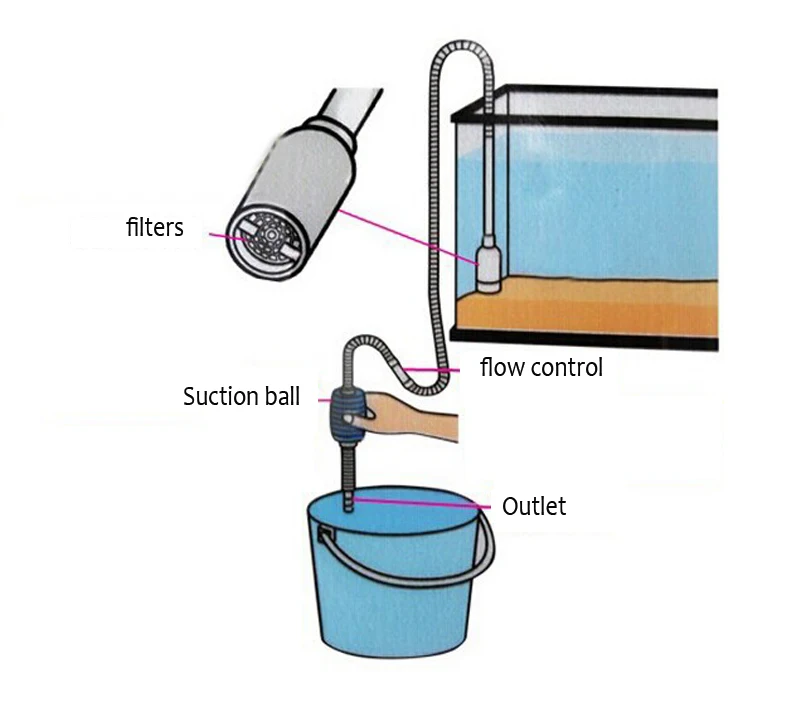 filters

flow control

Suction ball

Outlet