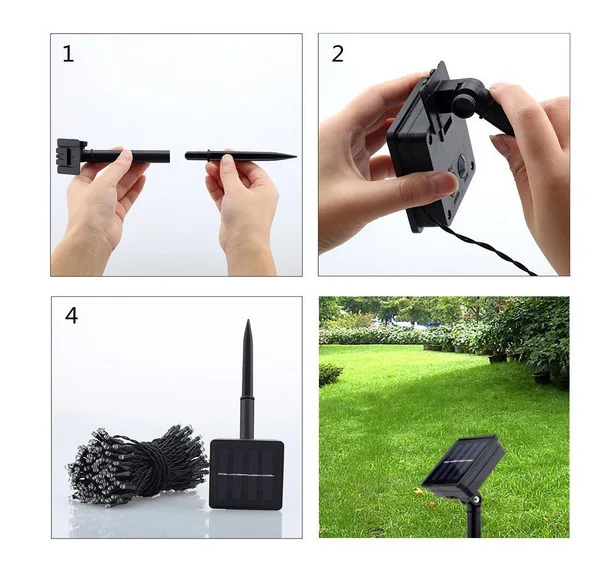 1

2

4