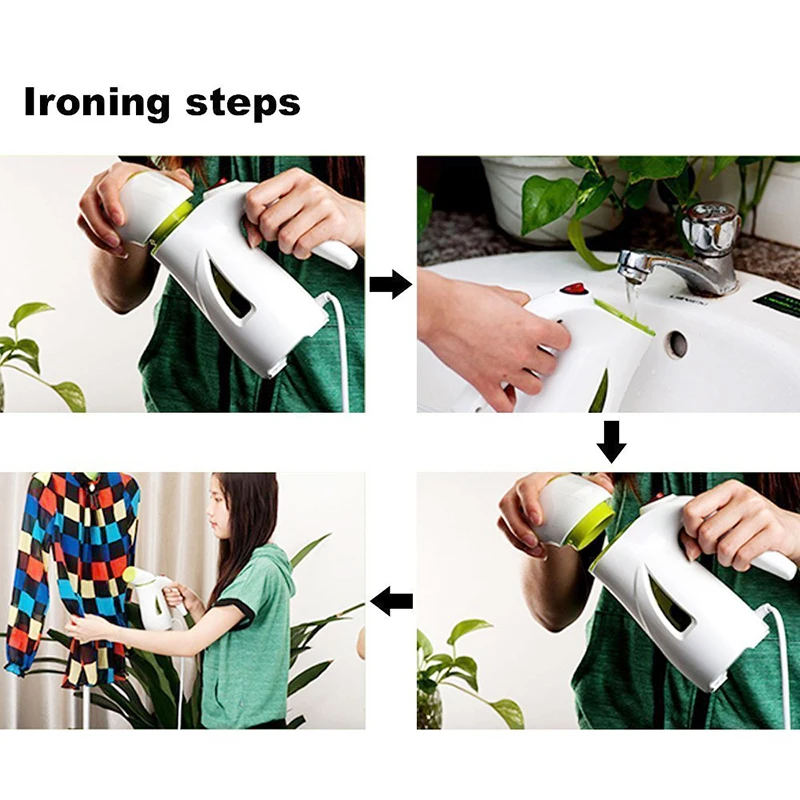 Ironing steps