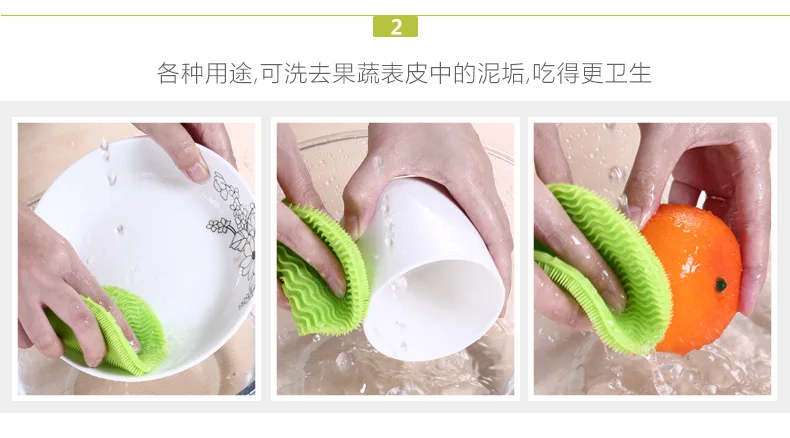 2

各种用途,可洗去果蔬表皮中的泥垢,吃得更卫生