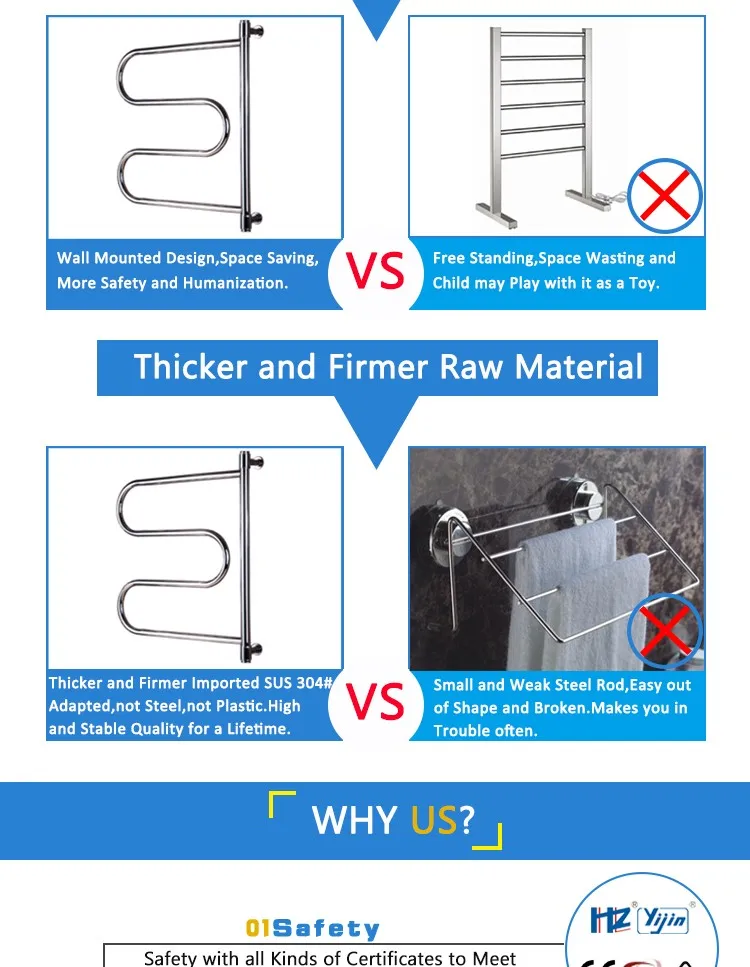 Wall Mounted Design,Space Saving, More Safety and Humanization.

VS

Free Standing,Space Wasting and Child may Play with it as a Toy.

Thicker and Firmer Raw Material

Thicker and Firmer Imported SUS 304# Adapted,not Steel,not Plastic.High and Stable Quality for a Lifetime.

VS

Small and Weak Steel Rod,Easy out of Shape and Broken.Makes you in Trouble often.

WHY US?

01Safety

Safety with all Kinds of Certificates to Meet

HZ Yijin