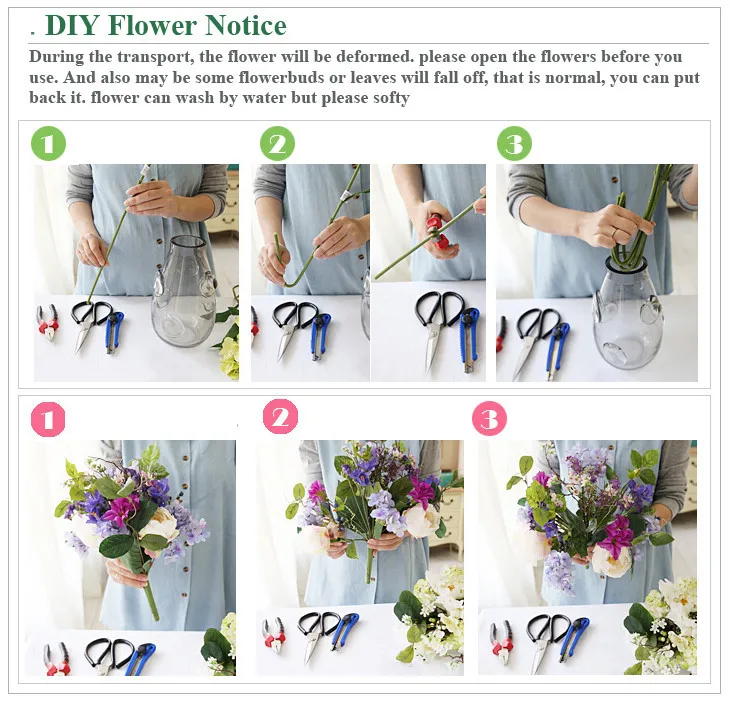 . DIY Flower Notice

During the transport, the flower will be deformed. please open the flowers before you use. And also may be some flowerbuds or leaves will fall off, that is normal, you can put back it. flower can wash by water but please softy

1

2

3

1

2

3