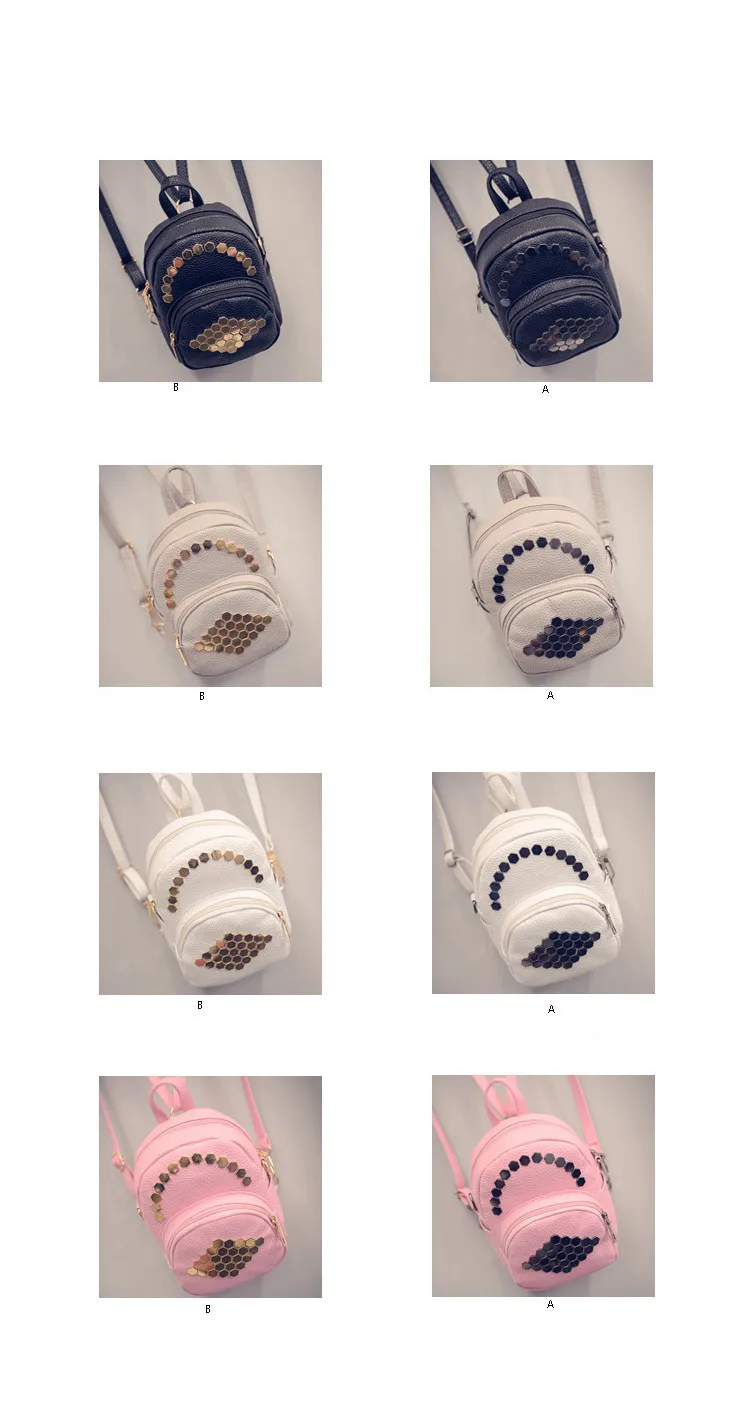 B

A

B

A

B

A

B

A