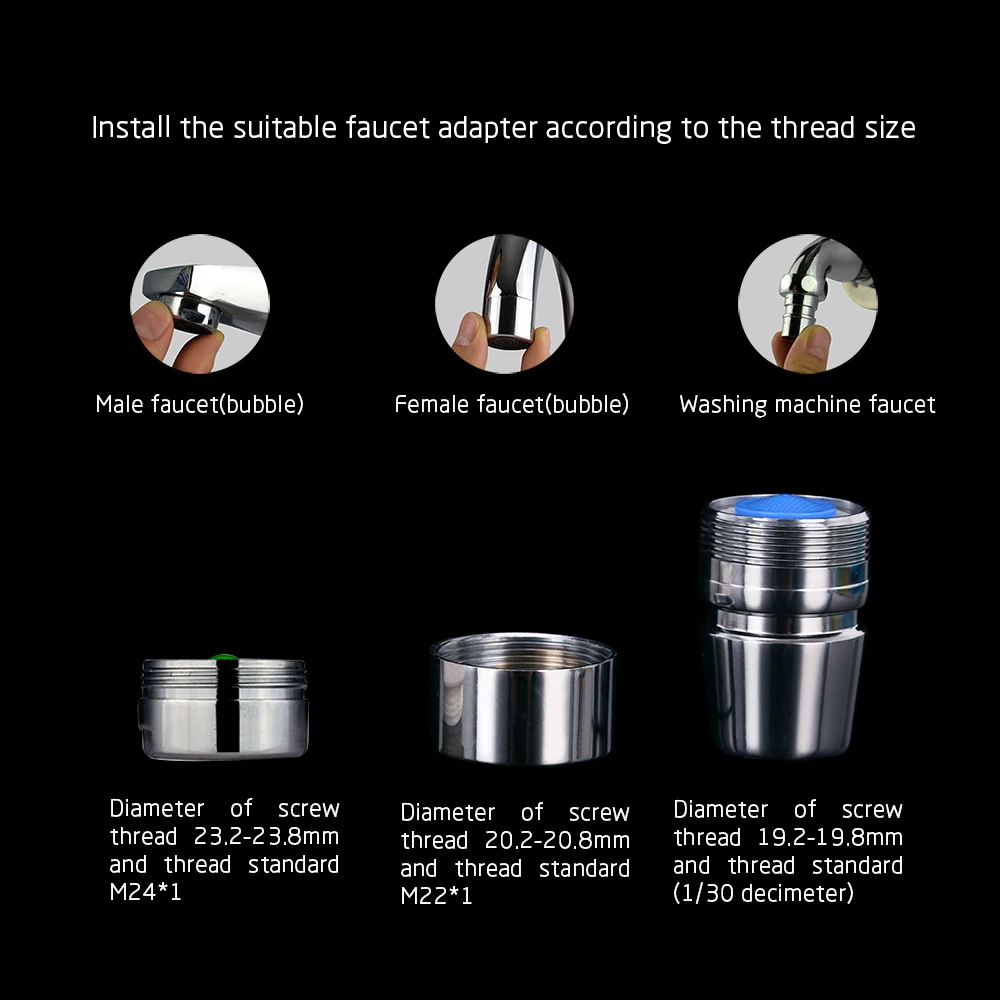 Install the suitable faucet adapter according to the thread size

Male faucet(bubble)

Female faucet(bubble)

Washing machine faucet

Diameter of screw thread 23.2-23.8mm and thread standard M24*1

Diameter of screw thread 20.2-20.8mm and thread standard M22*1

Diameter of screw thread 19.2-19.8mm and thread standard (1/30 decimeter)