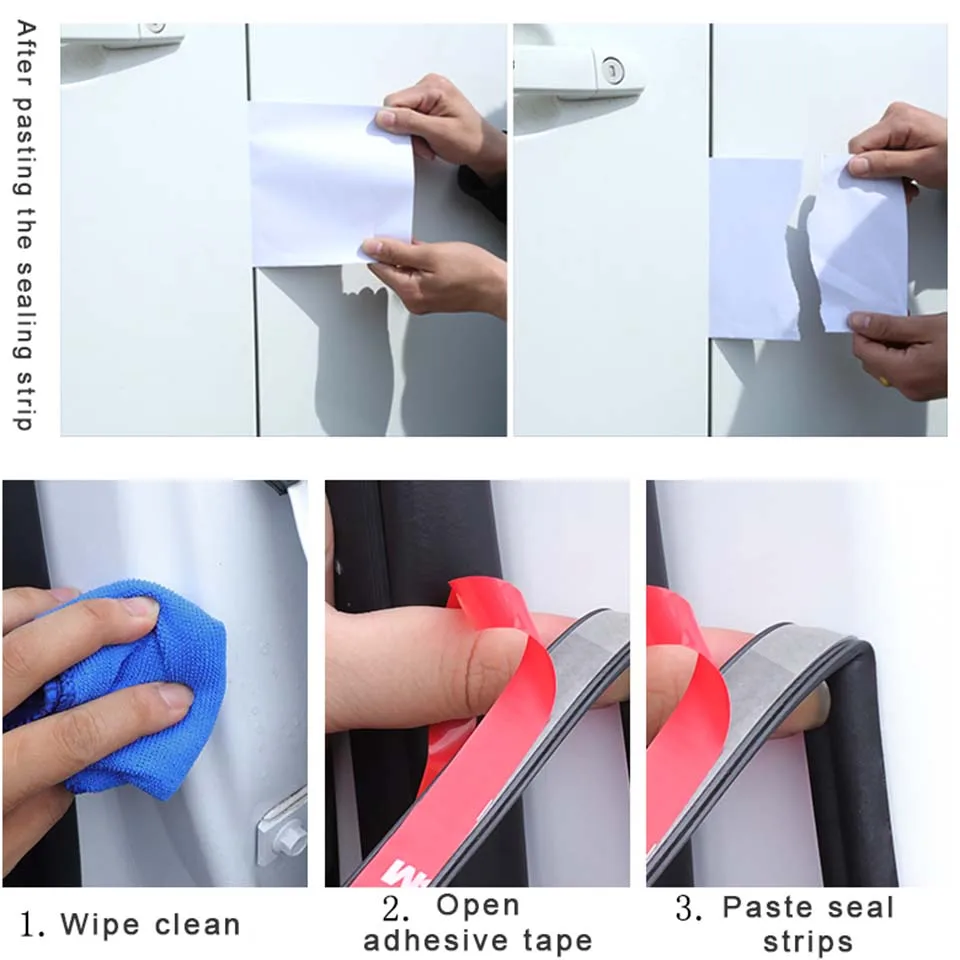 After pasting the sealing strip

1. Wipe clean

2. Open adhesive tape

3. Paste seal strips