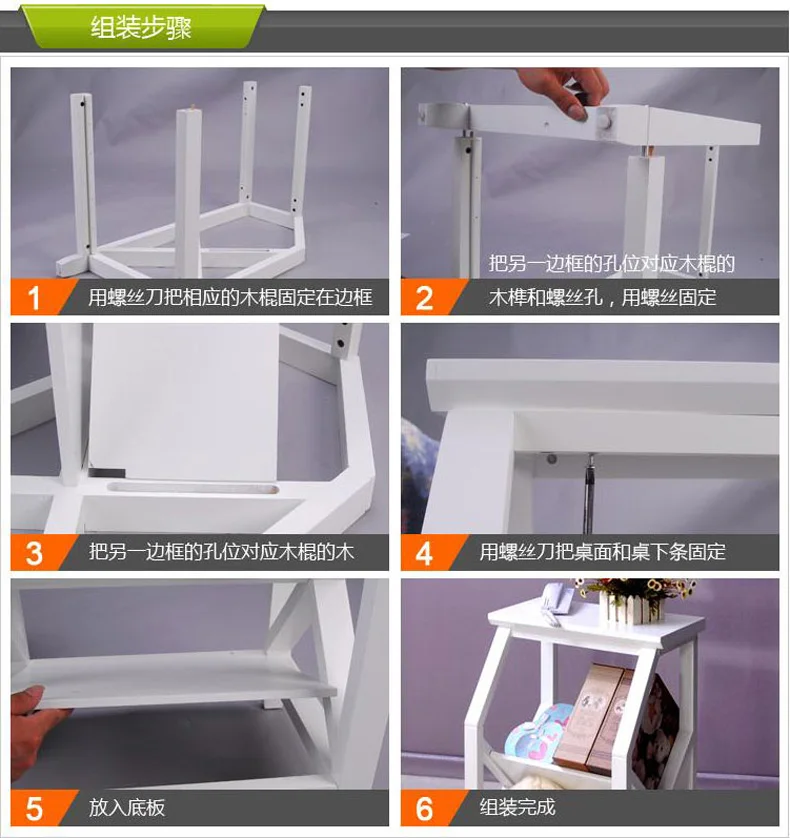 组装步骤

1 用螺丝刀把相应的木棍固定在边框

2 把另一边框的孔位对应木棍的木榫和螺丝孔，用螺丝固定

3 把另一边框的孔位对应木棍的木

4 用螺丝刀把桌面和桌下条固定

5 放入底板

6 组装完成