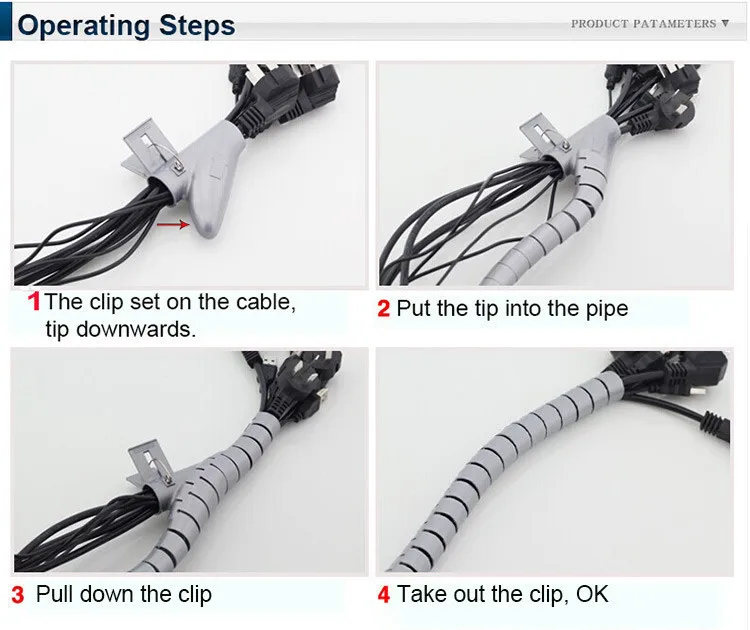 Operating Steps

PRODUCT PATAMETERS ▼

1 The clip set on the cable, tip downwards.

2 Put the tip into the pipe

3 Pull down the clip

4 Take out the clip, OK