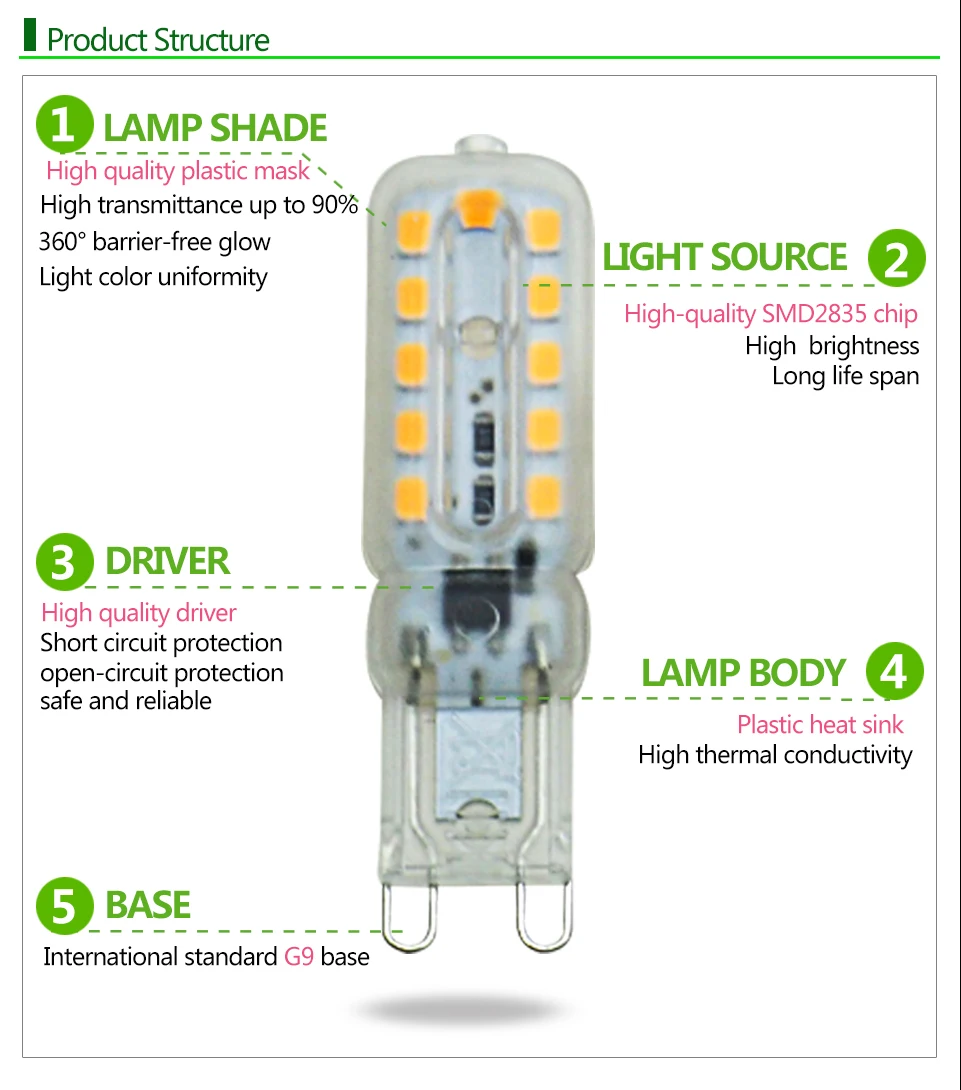 Product Structure

1 LAMP SHADE
High quality plastic mask
High transmittance up to 90%
360° barrier-free glow
Light color uniformity

LIGHT SOURCE 2
High-quality SMD2835 chip
High brightness
Long life span

3 DRIVER
High quality driver
Short circuit protection
open-circuit protection
safe and reliable

LAMP BODY 4
Plastic heat sink
High thermal conductivity

5 BASE
International standard G9 base