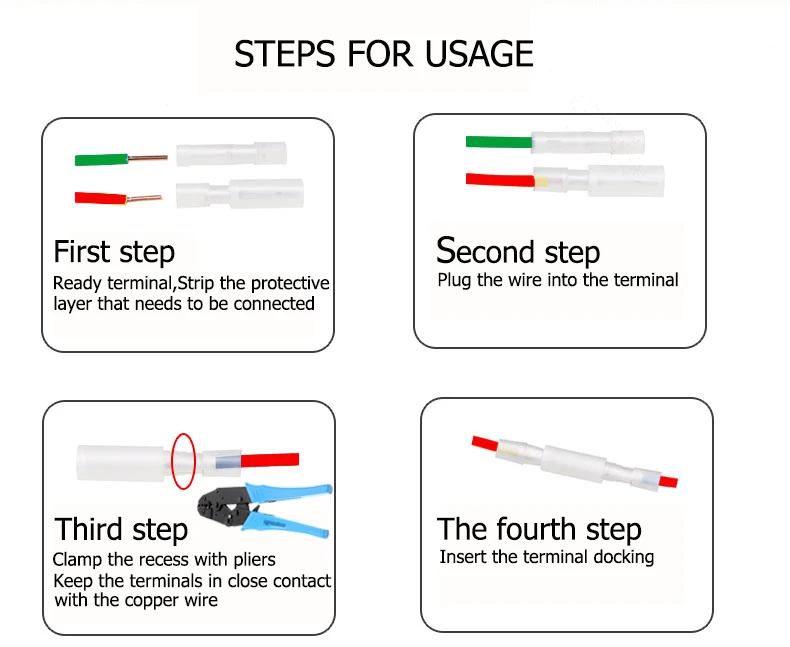 STEPS FOR USAGE

First step
Ready terminal,Strip the protective layer that needs to be connected

Second step
Plug the wire into the terminal

Third step
Clamp the recess with pliers
Keep the terminals in close contact with the copper wire

The fourth step
Insert the terminal docking