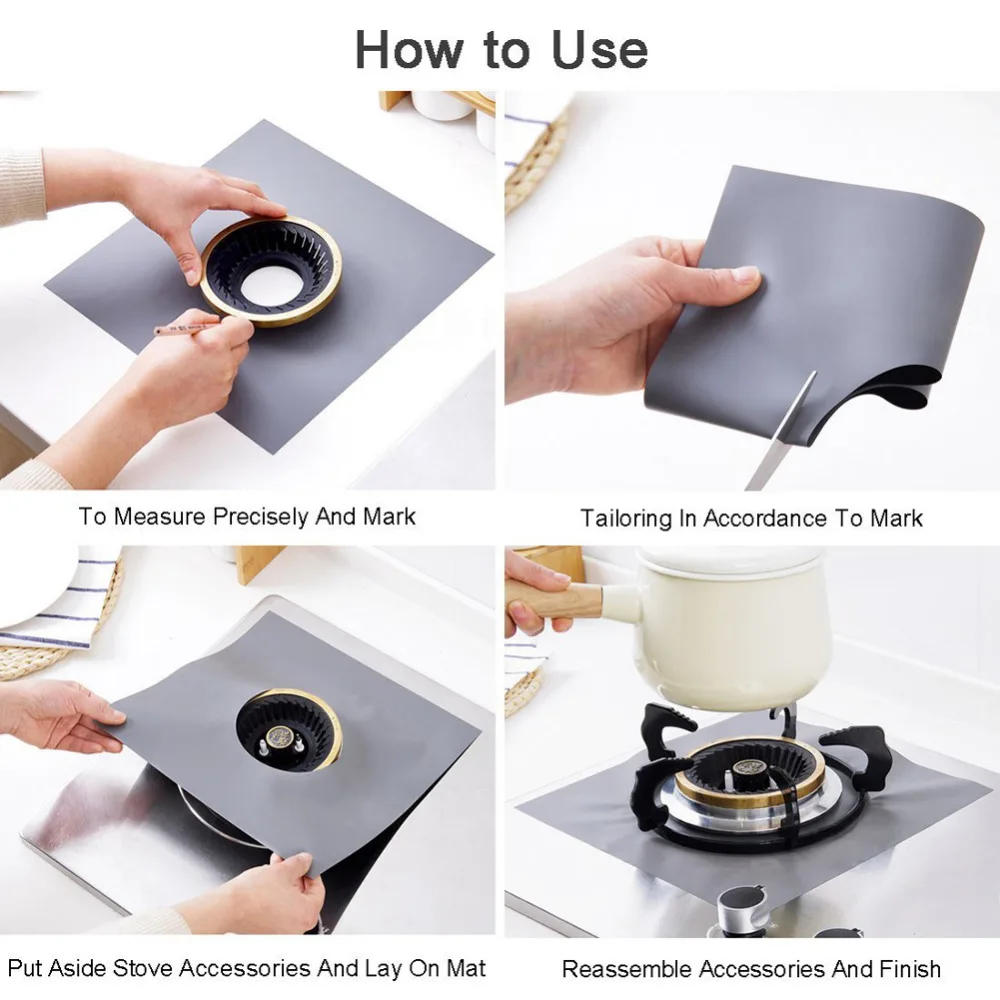 How to Use

To Measure Precisely And Mark

Tailoring In Accordance To Mark

Put Aside Stove Accessories And Lay On Mat

Reassemble Accessories And Finish