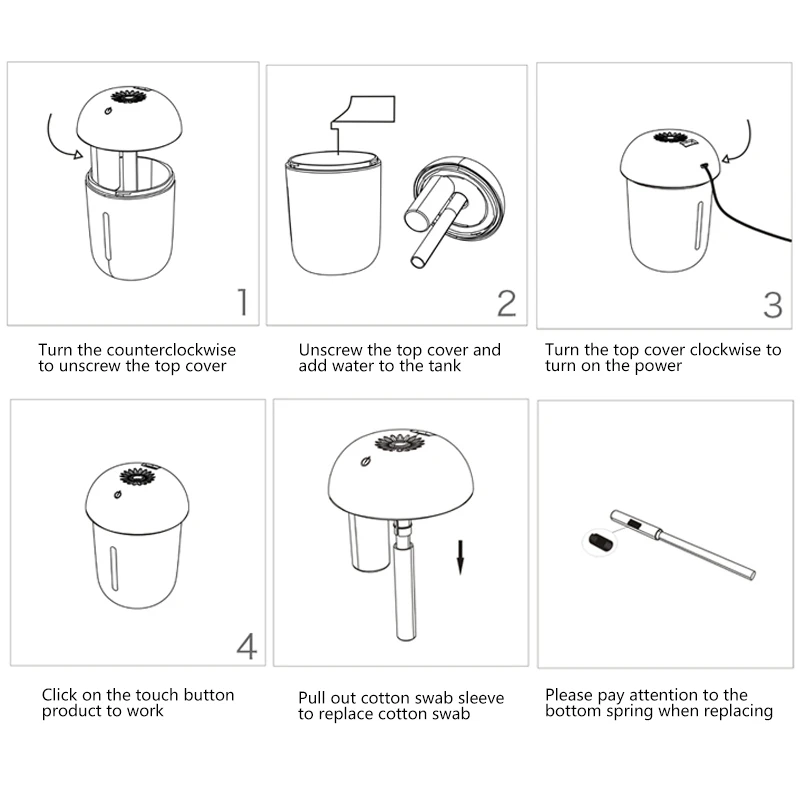 1

Turn the counterclockwise to unscrew the top cover

2

Unscrew the top cover and add water to the tank

3

Turn the top cover clockwise to turn on the power

4

Click on the touch button product to work

Pull out cotton swab sleeve to replace cotton swab

Please pay attention to the bottom spring when replacing