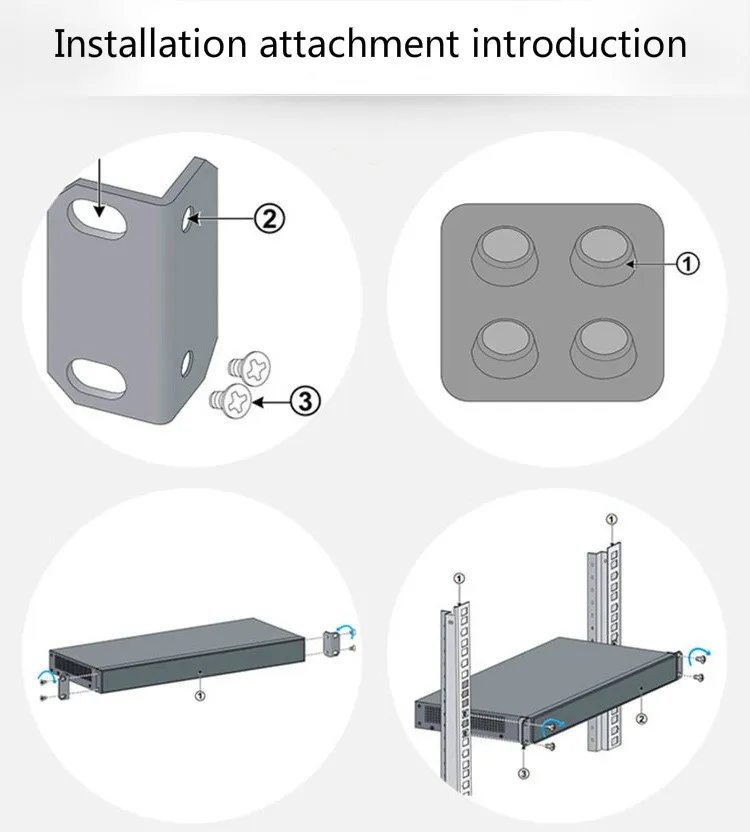 Installation attachment introduction

②

③

①

①

①

①

②

③