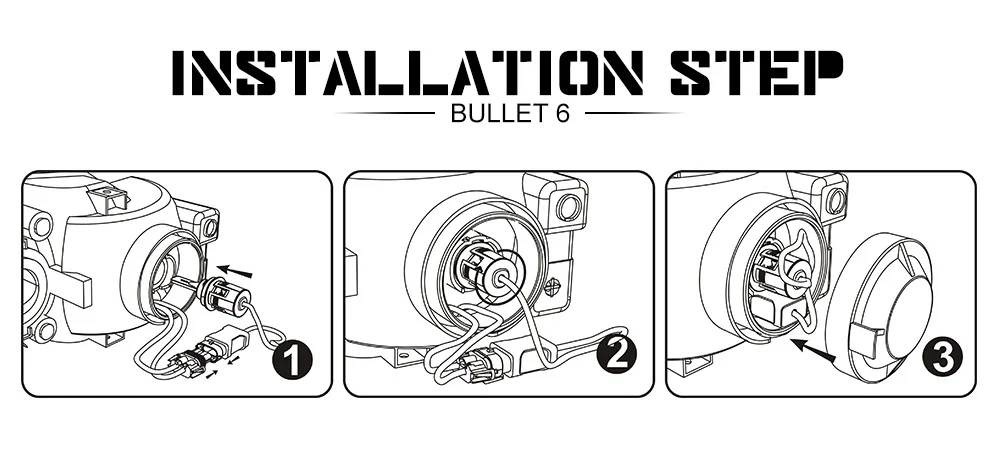 INSTALLATION STEP
BULLET 6

1

2

3