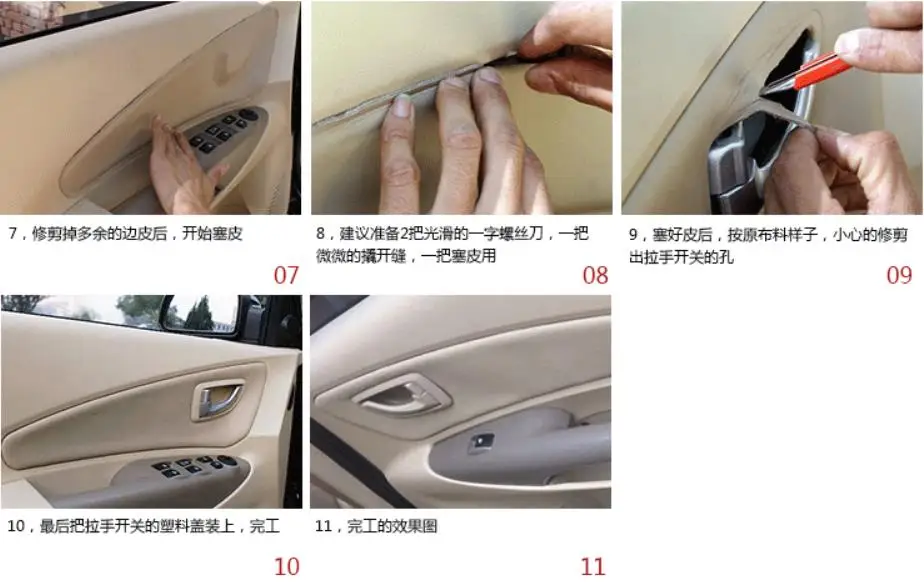 7，修剪掉多余的边皮后，开始塞皮

07

8，建议准备2把光滑的一字螺丝刀，一把微微的撬开缝，一把塞皮用

08

9，塞好皮后，按原布料样子，小心的修剪出拉手开关的孔

09

10，最后把拉手开关的塑料盖装上，完工

10

11，完工的效果图

11