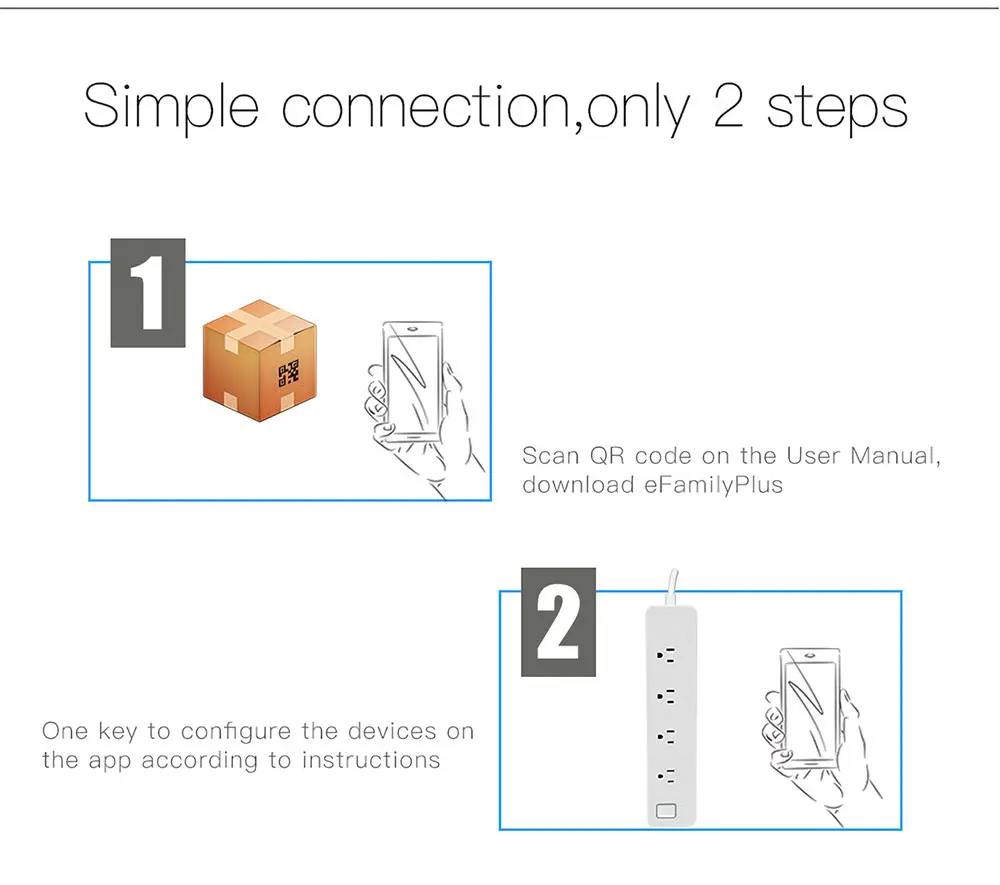 Simple connection,only 2 steps

1

Scan QR code on the User Manual, download eFamilyPlus

2

One key to configure the devices on the app according to instructions