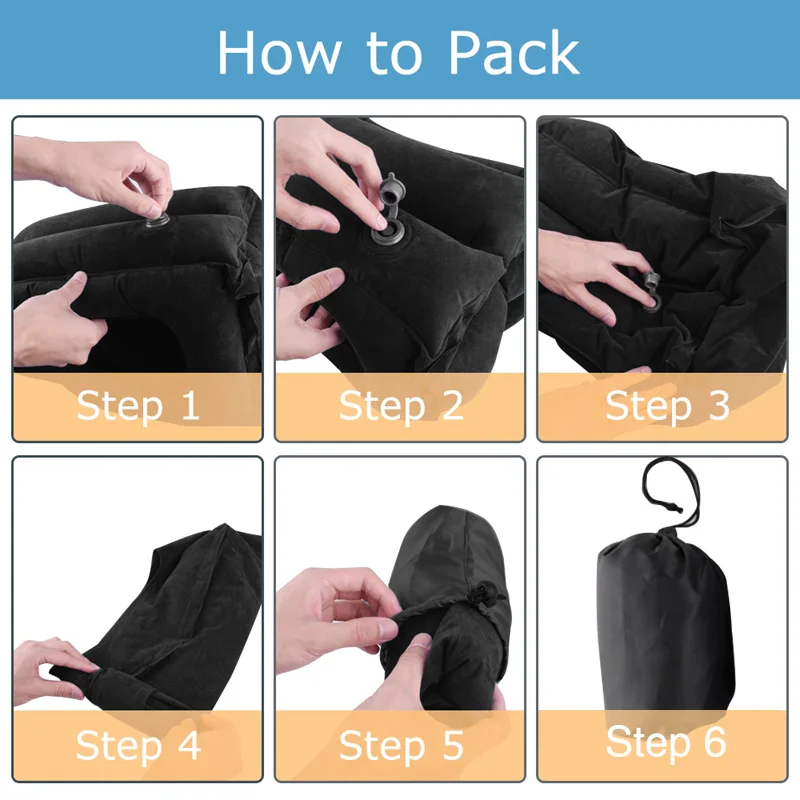 How to Pack

Step 1

Step 2

Step 3

Step 4

Step 5

Step 6