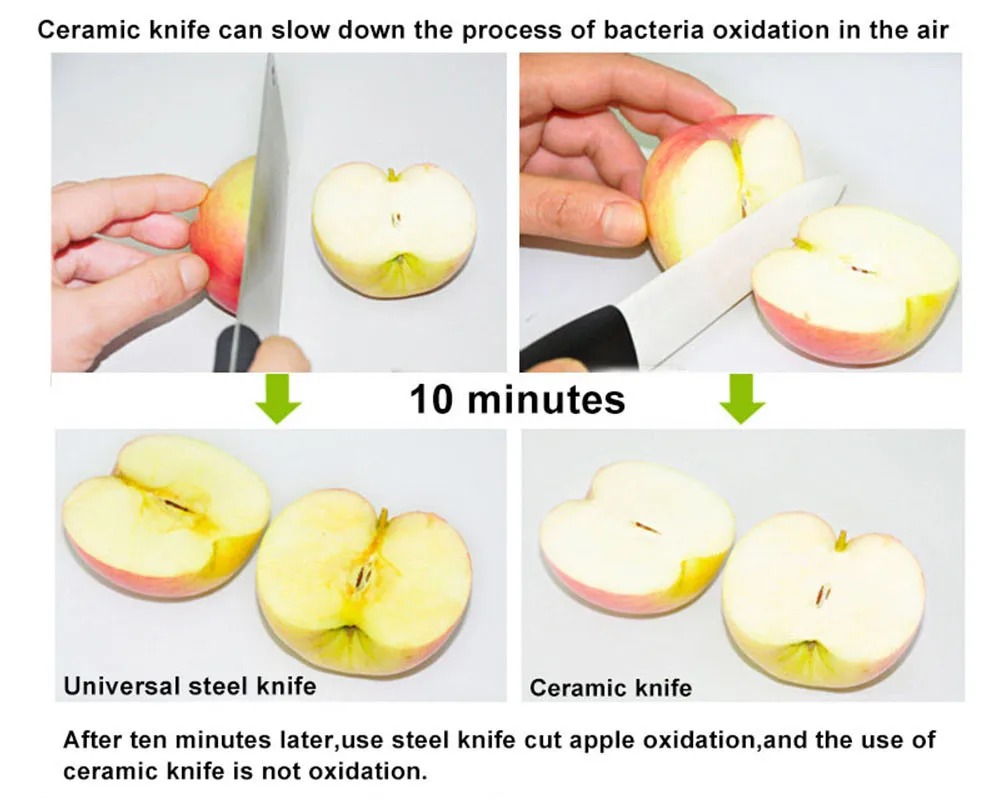 Ceramic knife can slow down the process of bacteria oxidation in the air

10 minutes

Universal steel knife

Ceramic knife

After ten minutes later,use steel knife cut apple oxidation,and the use of ceramic knife is not oxidation.