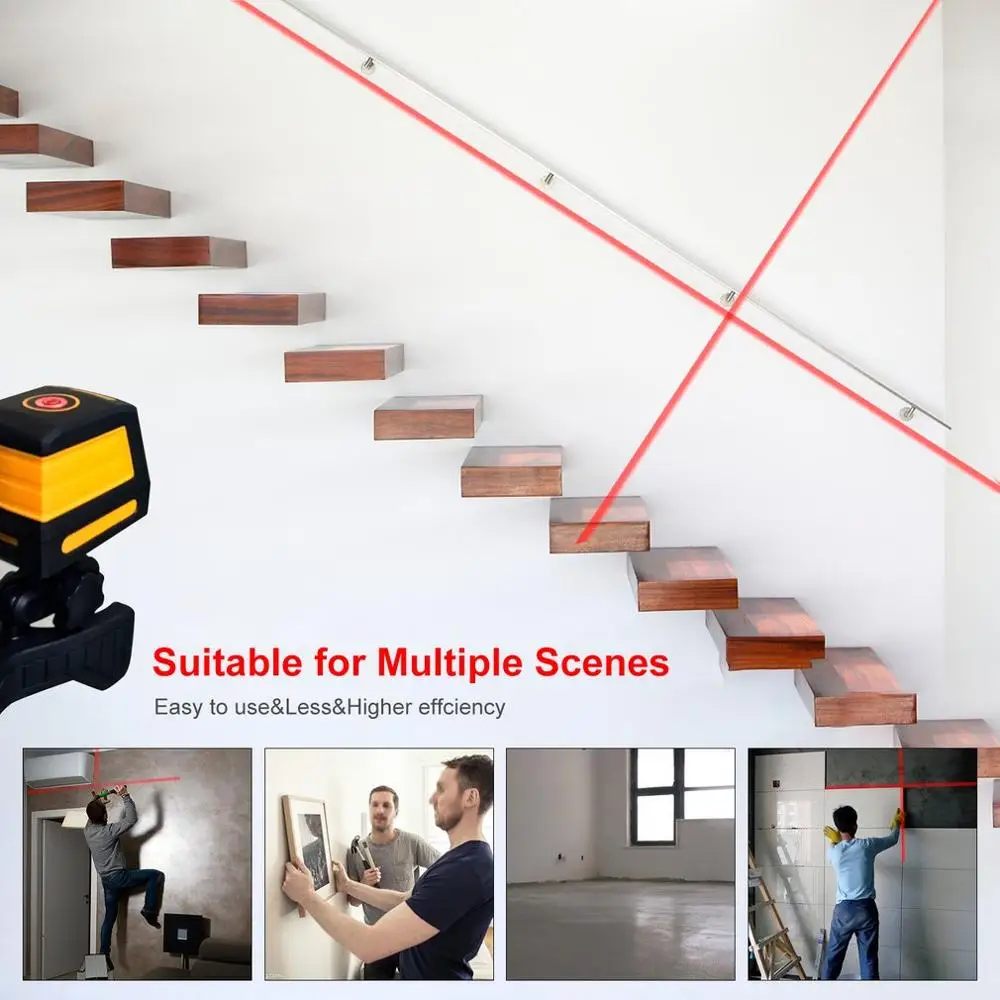 Suitable for Multiple Scenes

Easy to use&Less&Higher effciency