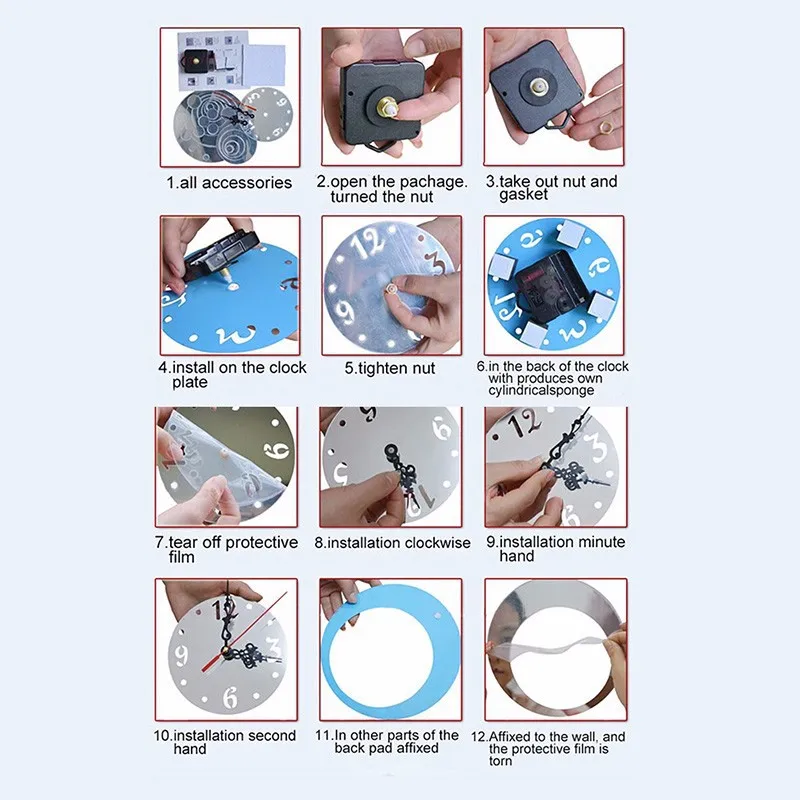 1.all accessories

2.open the pachage. turned the nut

3.take out nut and gasket

4.install on the clock plate

5.tighten nut

6.in the back of the clock with produces own cylindricalsponge

7.tear off protective film

8.installation clockwise

9.installation minute hand

10.installation second hand

11.In other parts of the back pad affixed

12.Affixed to the wall, and the protective film is torn